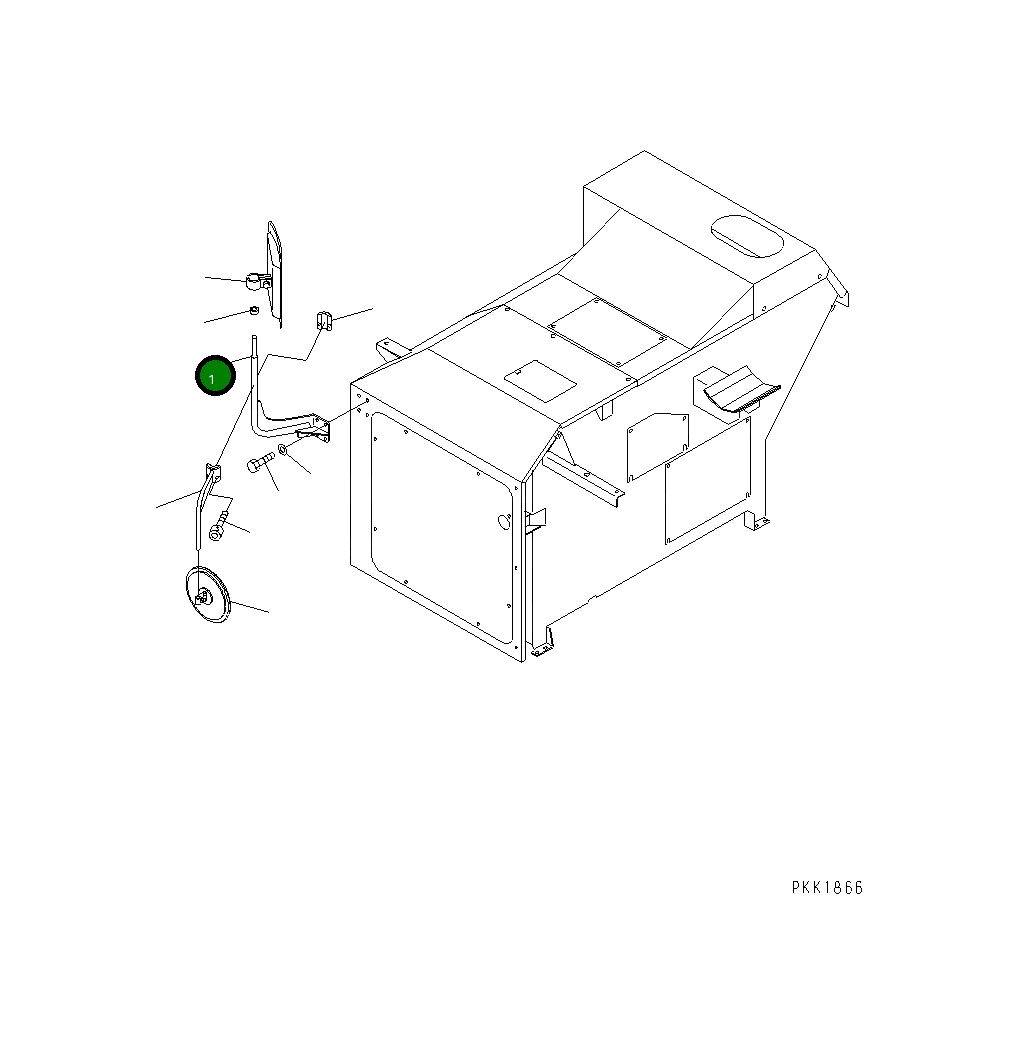 1

PKK1866