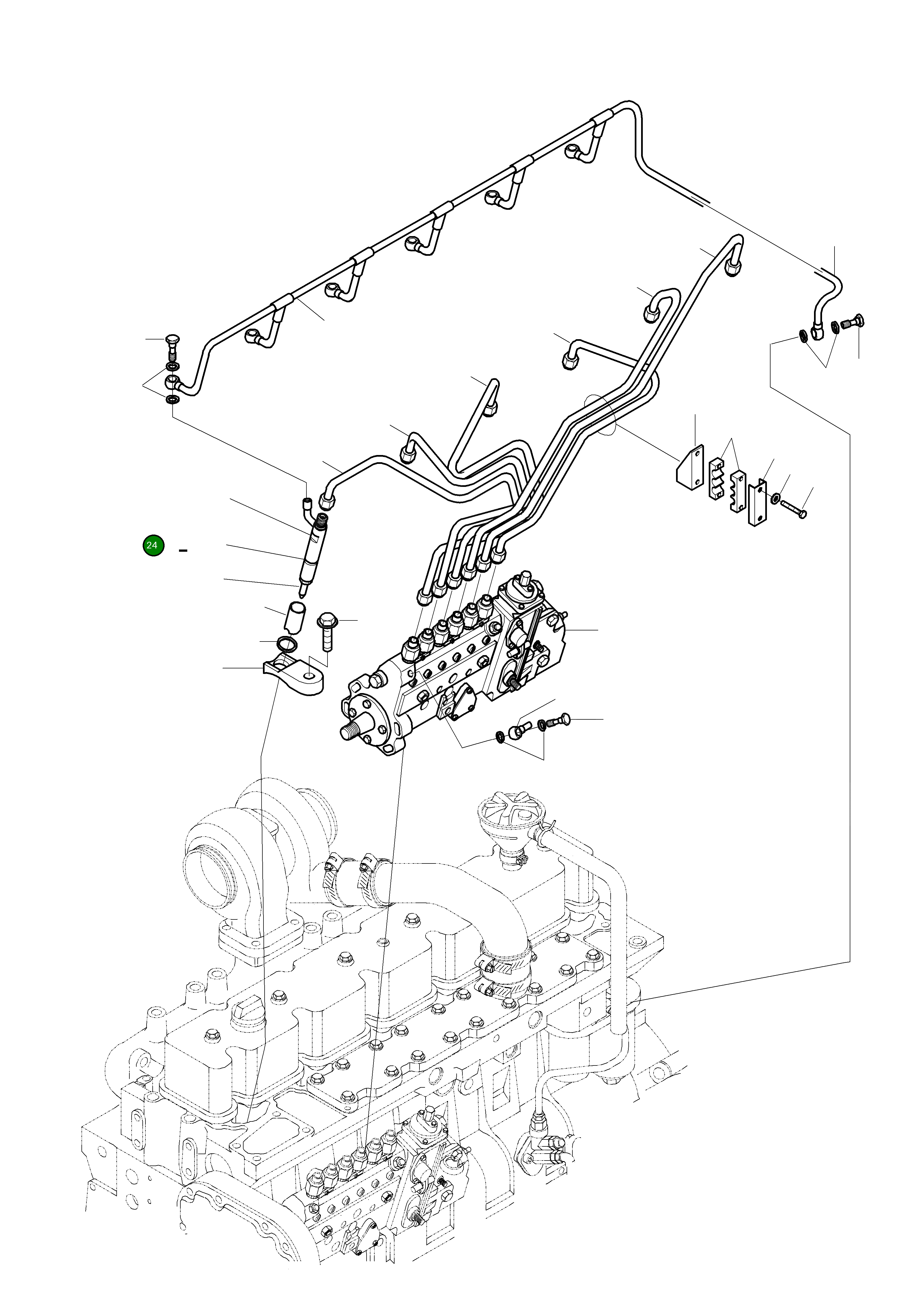 24 -