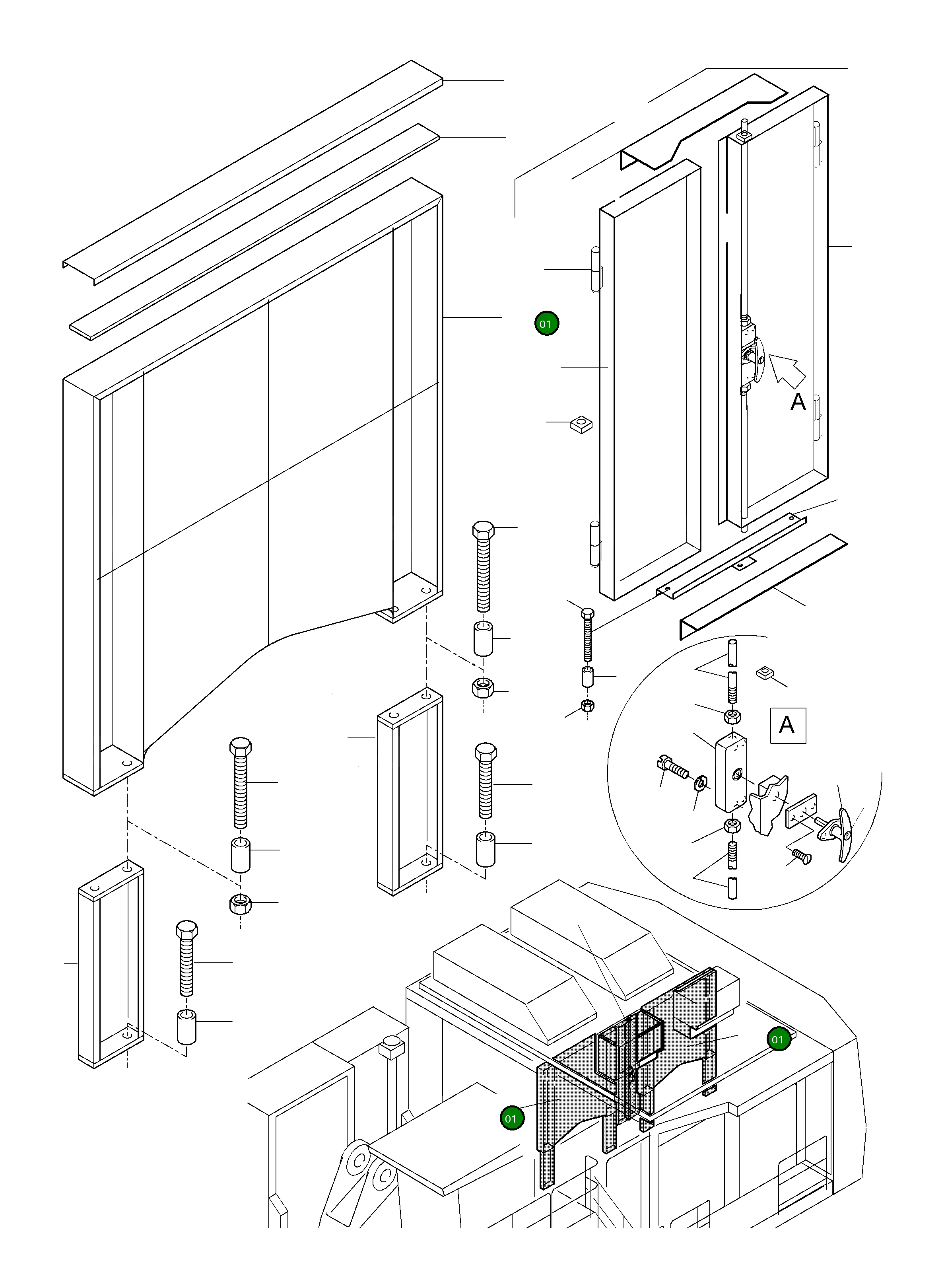 01

A

A

01

01