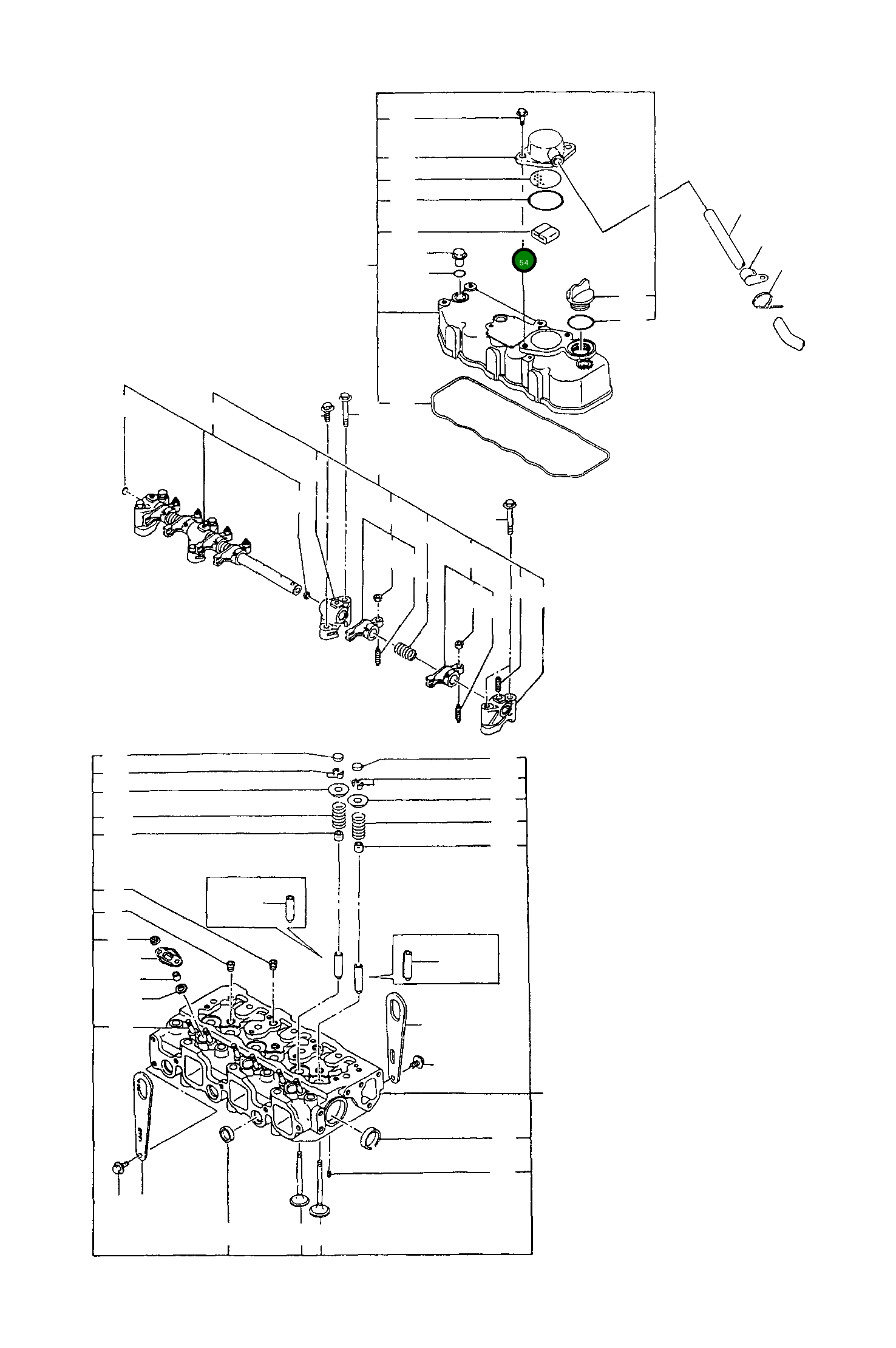 54