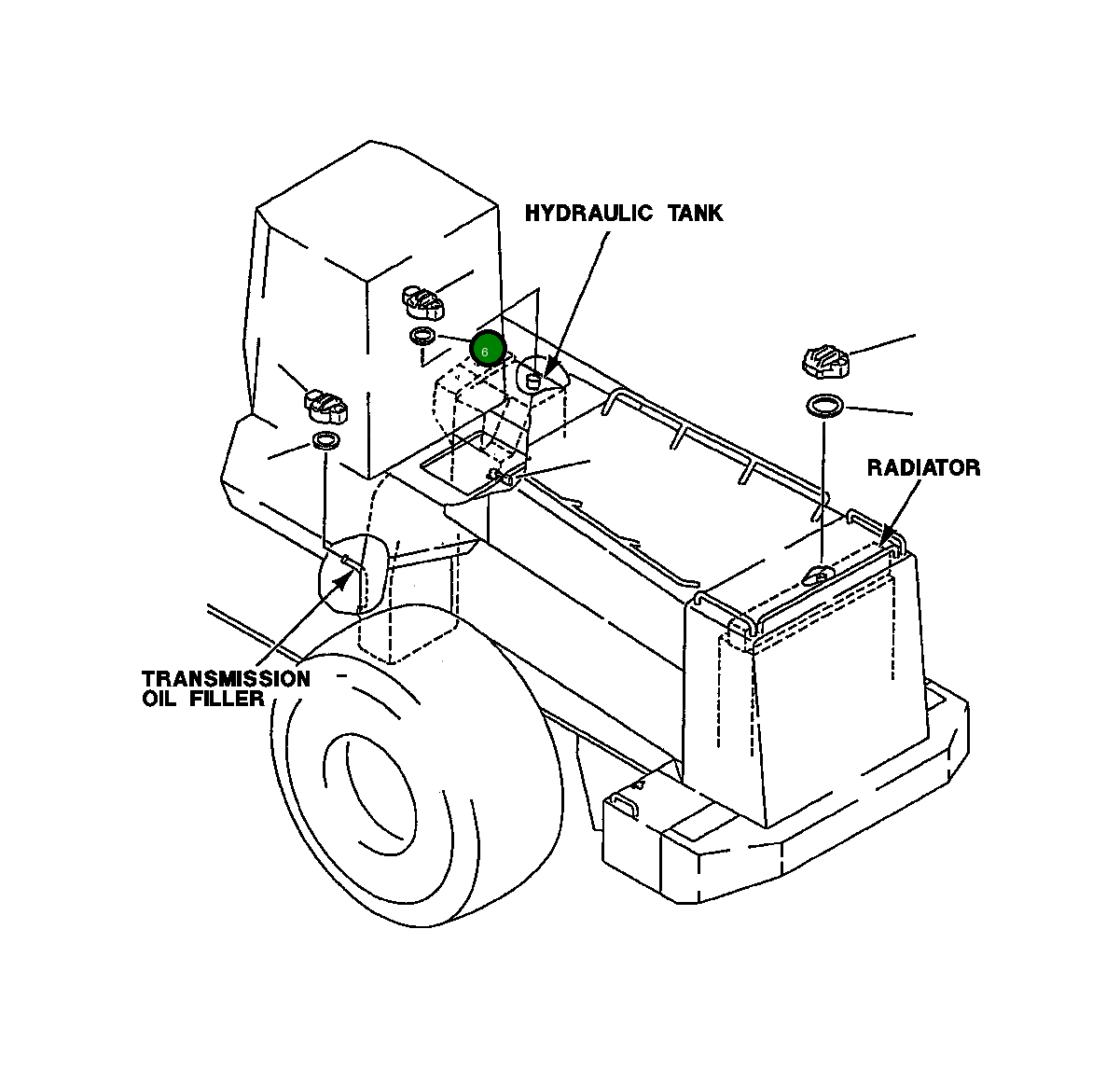 HYDRAULIC TANK

6

RADIATOR

TRANSMISSION
OIL FILLER