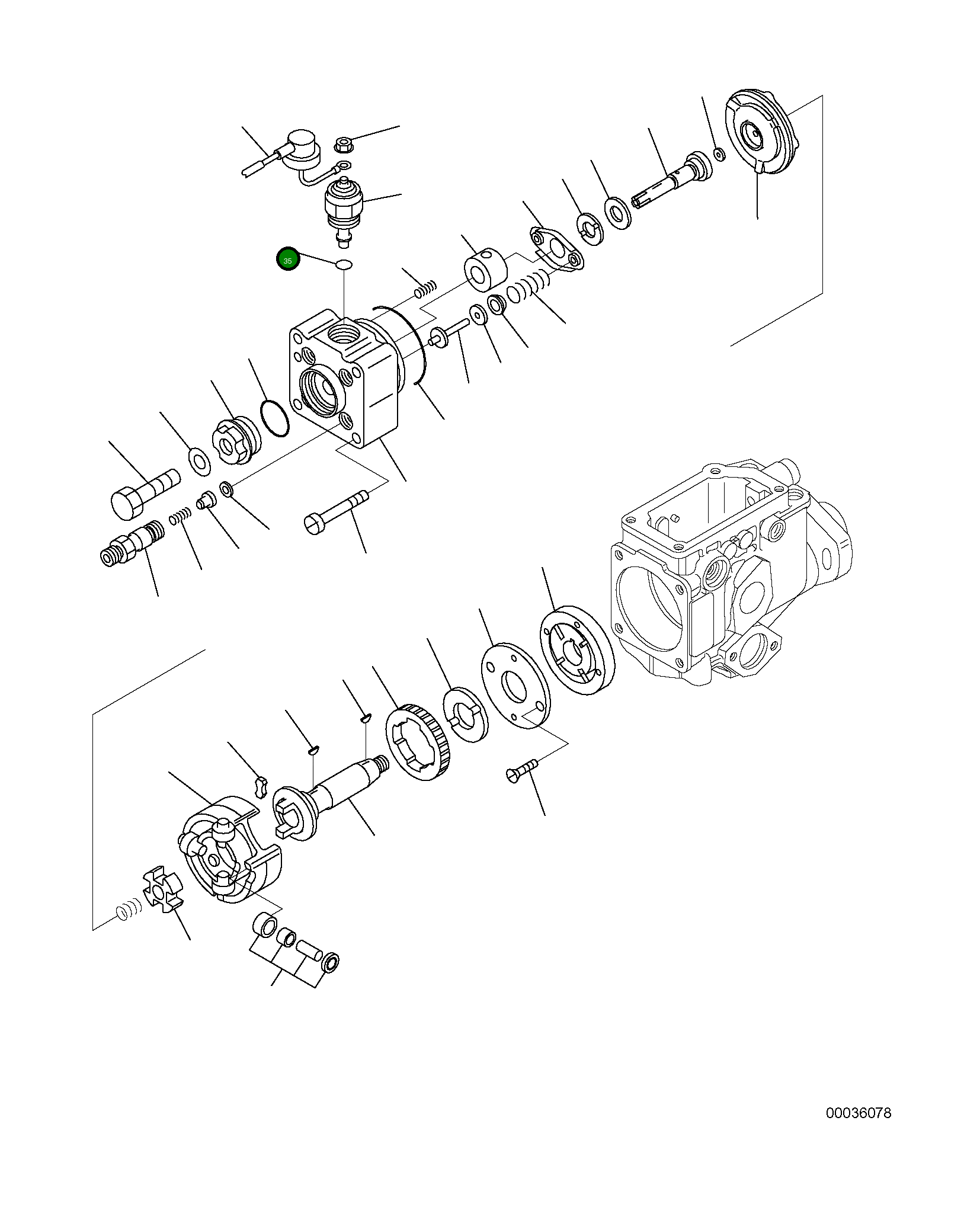 35

00036078