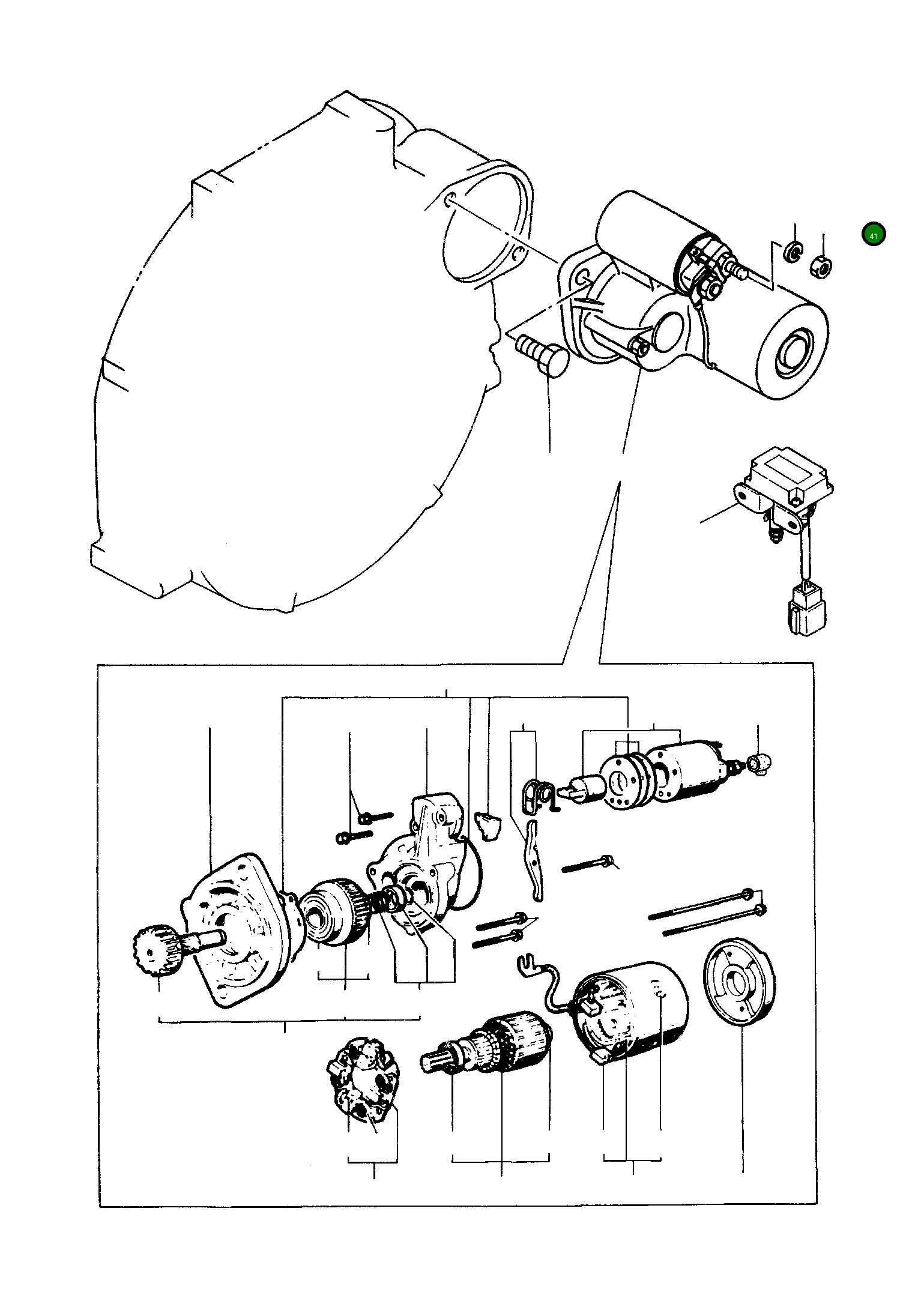 41