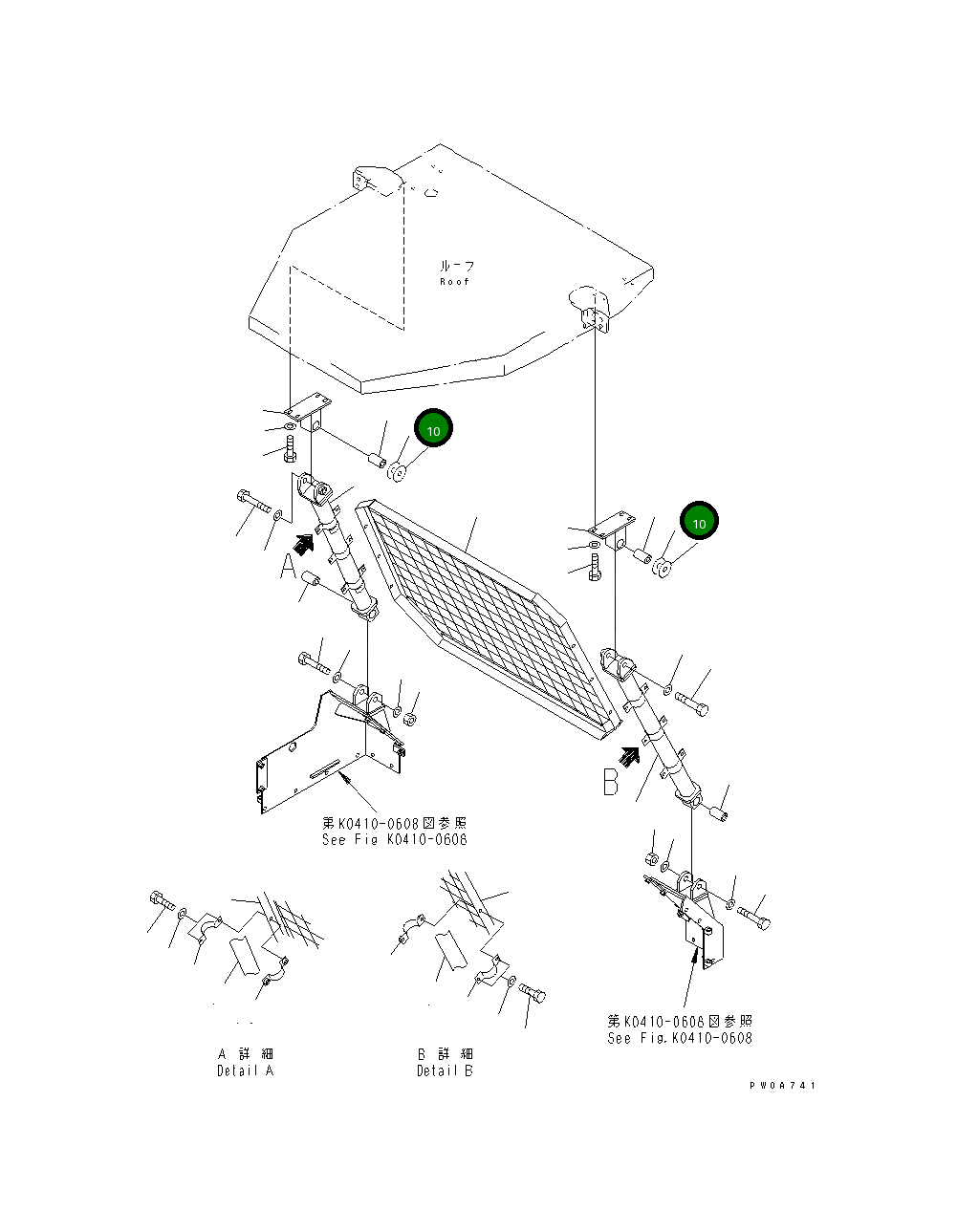 ルーフ
Roof

10

10

A

B

第K0410-0608図参照
See Fig K0410-0608

第K0410-0608図参照
See Fig.K0410-0608

A 詳 細
Detail A

B 詳 細
Detail B

PW0A741