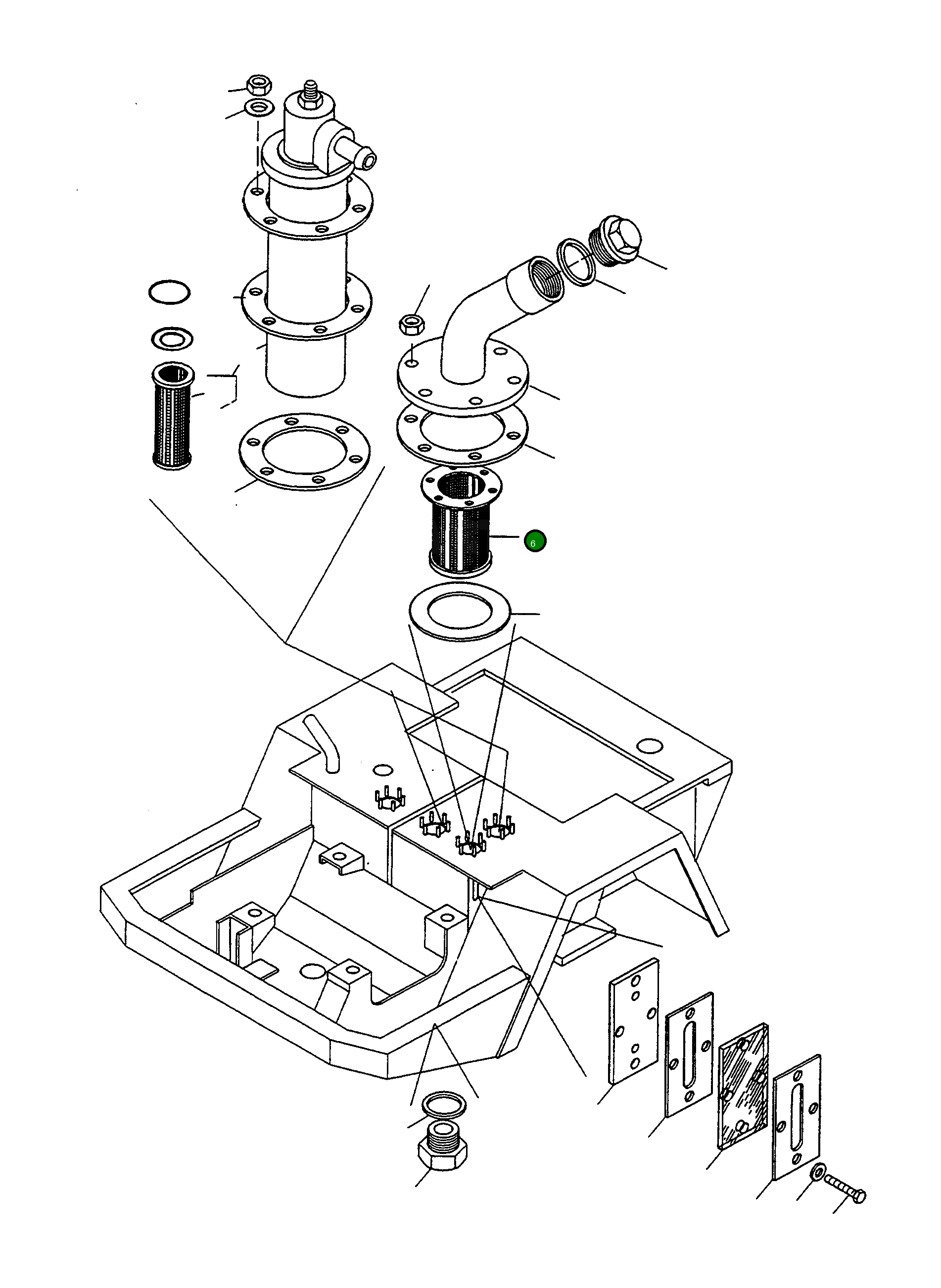 6