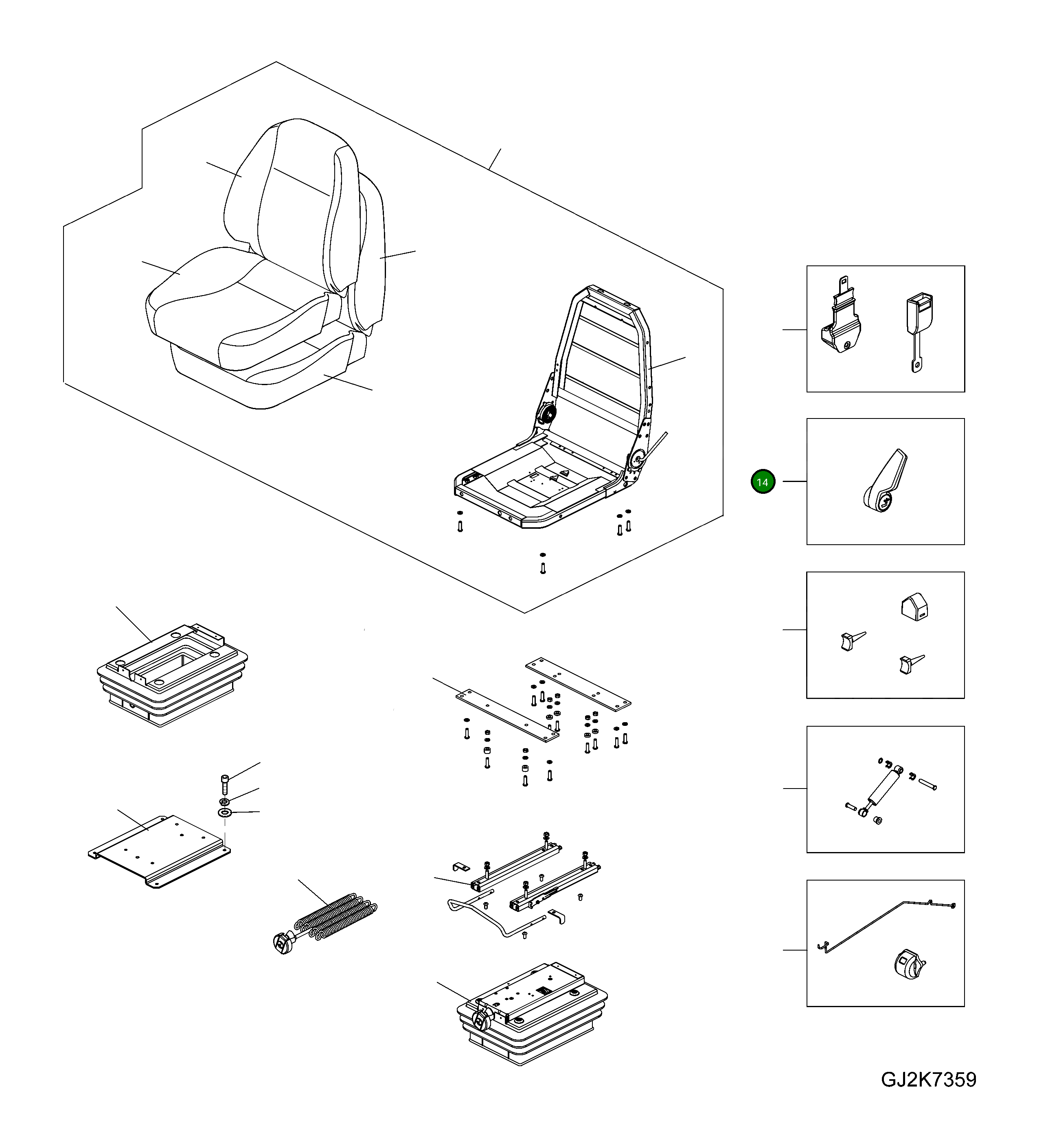 14

GJ2K7359