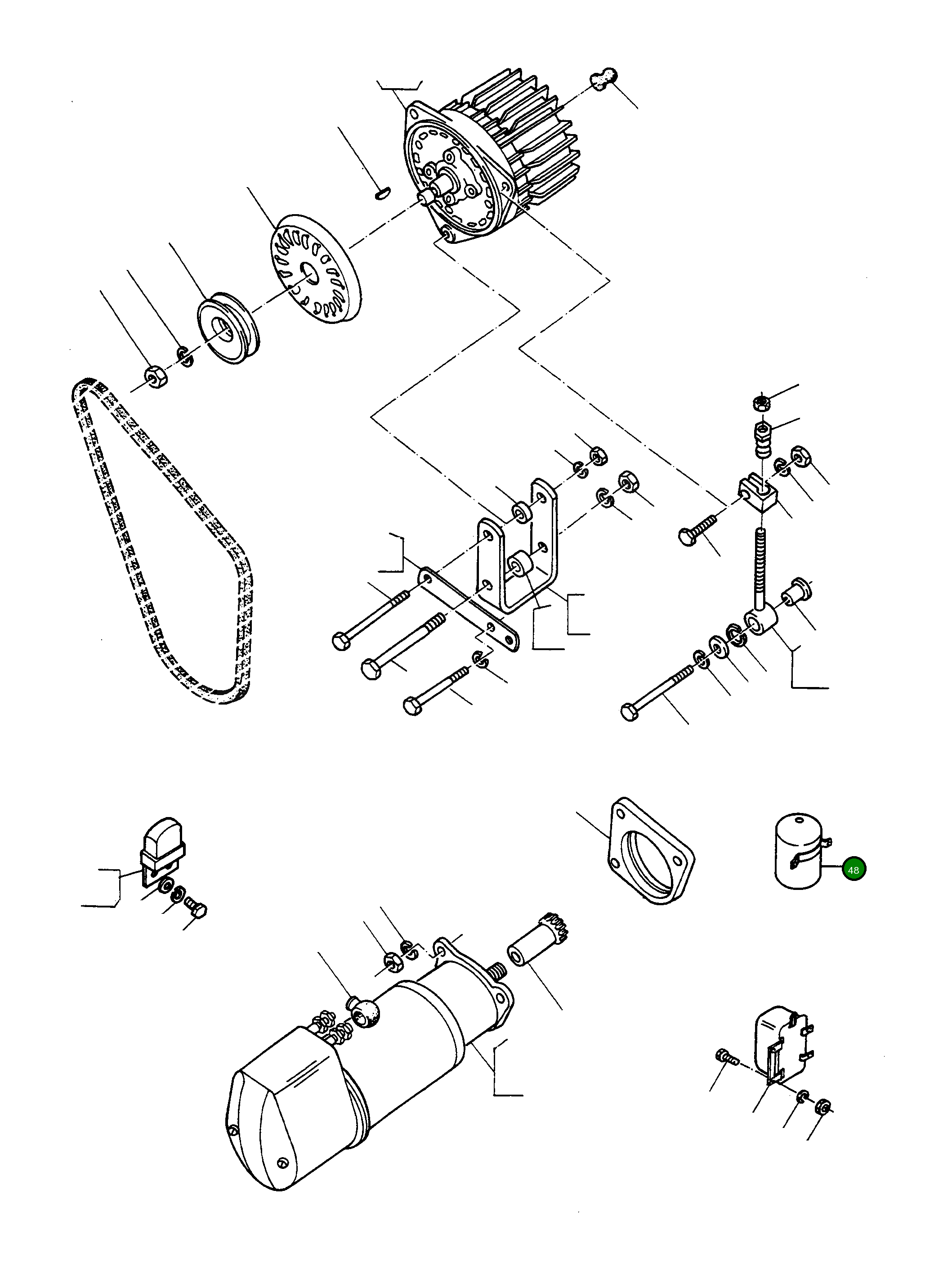 48