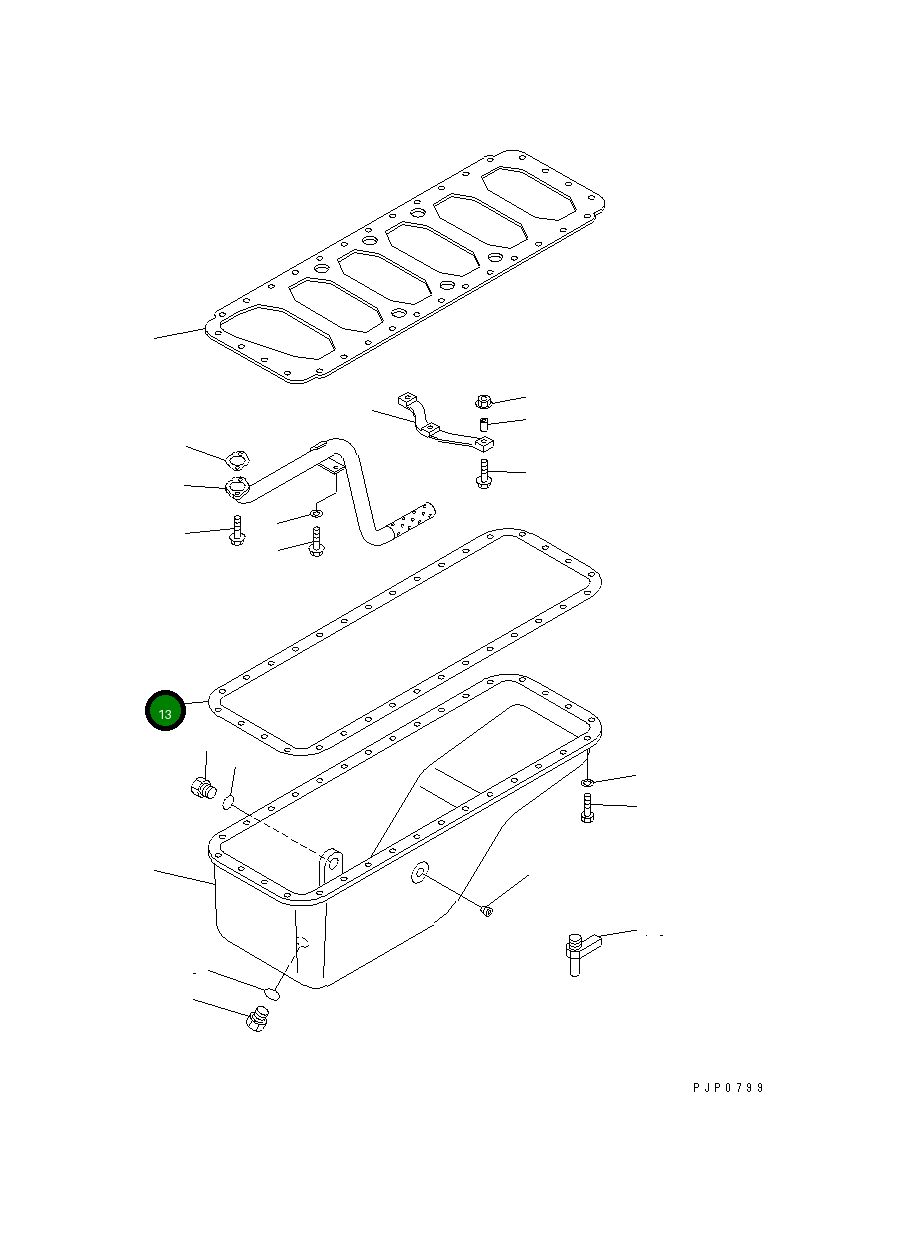 13

PJP0799