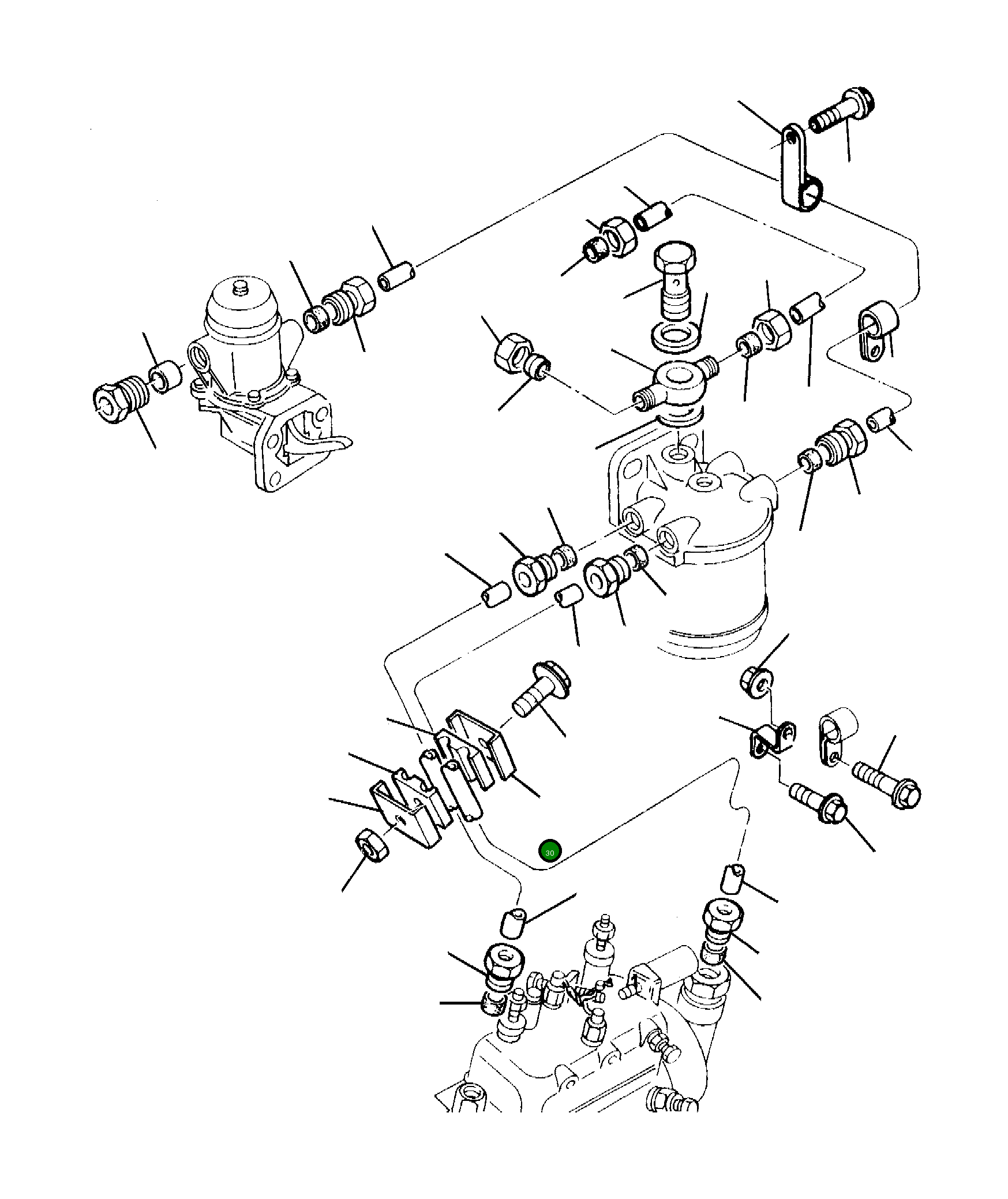 30