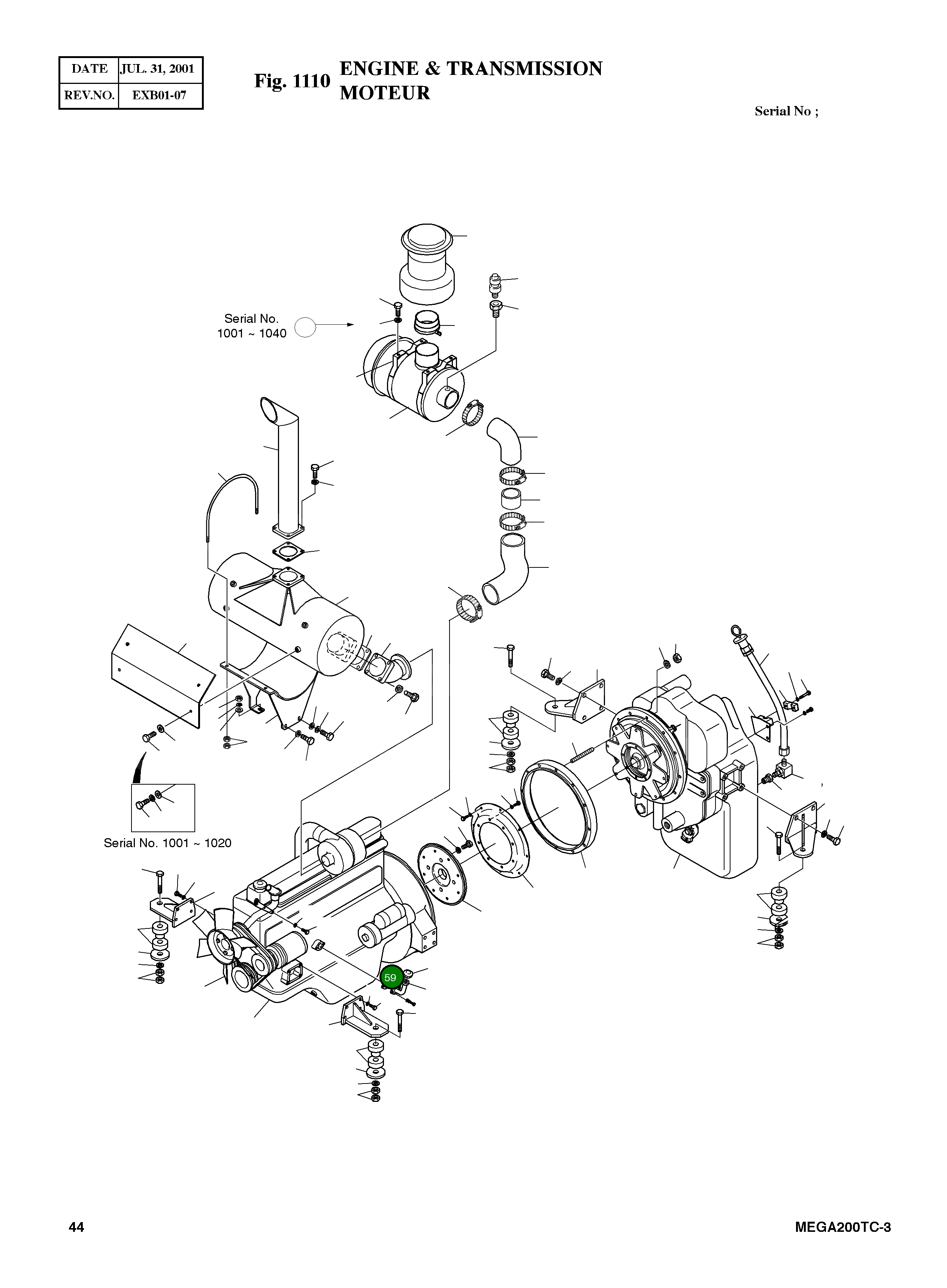 | DATE | JUL. 31, 2001 |
|---|---|
| REV.NO. | EXB01-07 |

Fig. 1110 ENGINE & TRANSMISSION MOTEUR

Serial No ;

Serial No. 1001 ~ 1040

Serial No. 1001 ~ 1020

59

44

MEGA200TC-3