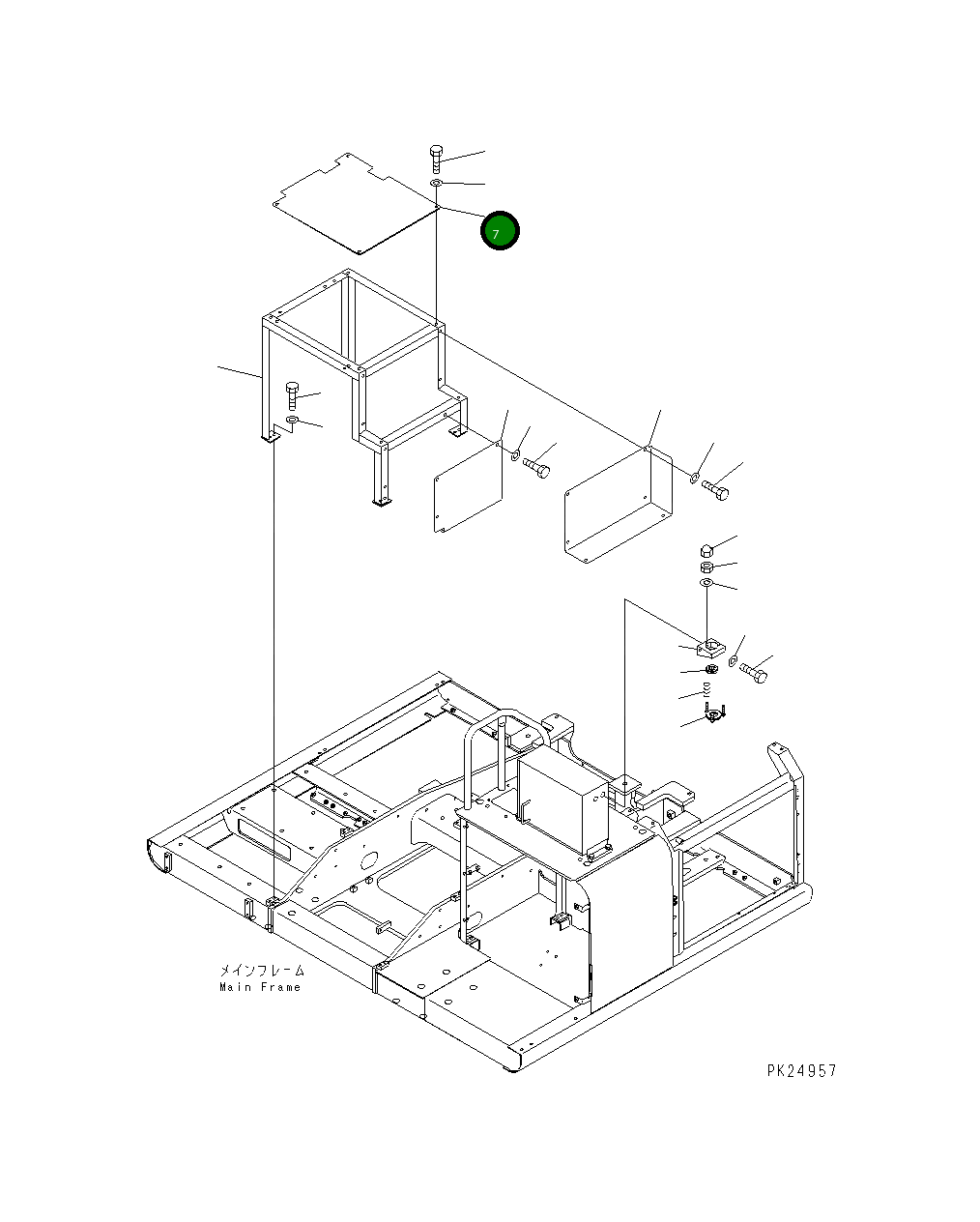 7

メインフレーム
Main Frame

PK24957