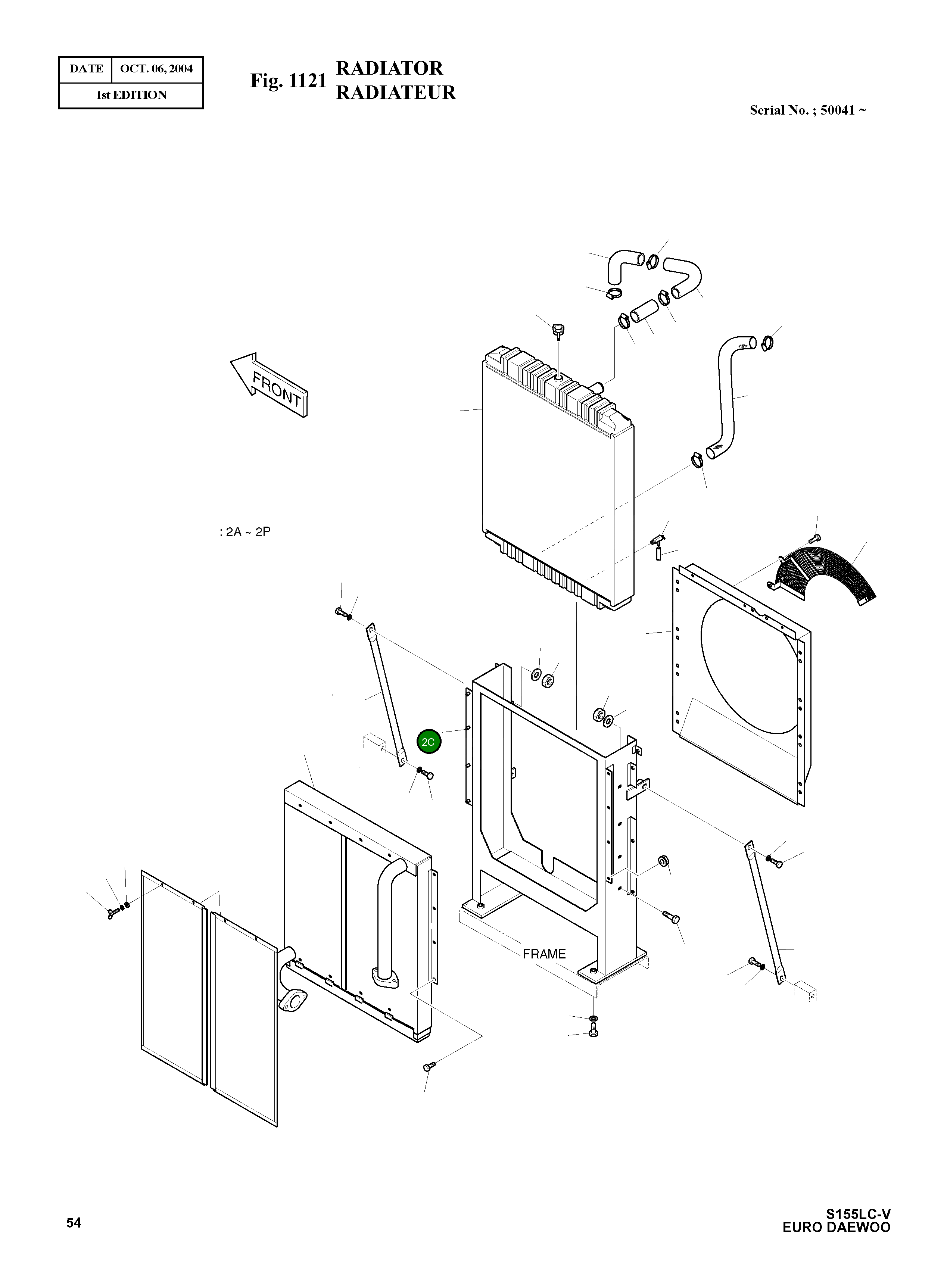 | DATE | OCT. 06, 2004 |
|---|---|
| 1st EDITION | |

Fig. 1121 RADIATOR RADIATEUR

Serial No. ; 50041 ~

FRONT

: 2A ~ 2P

2C

FRAME

54

S155LC-V
EURO DAEWOO