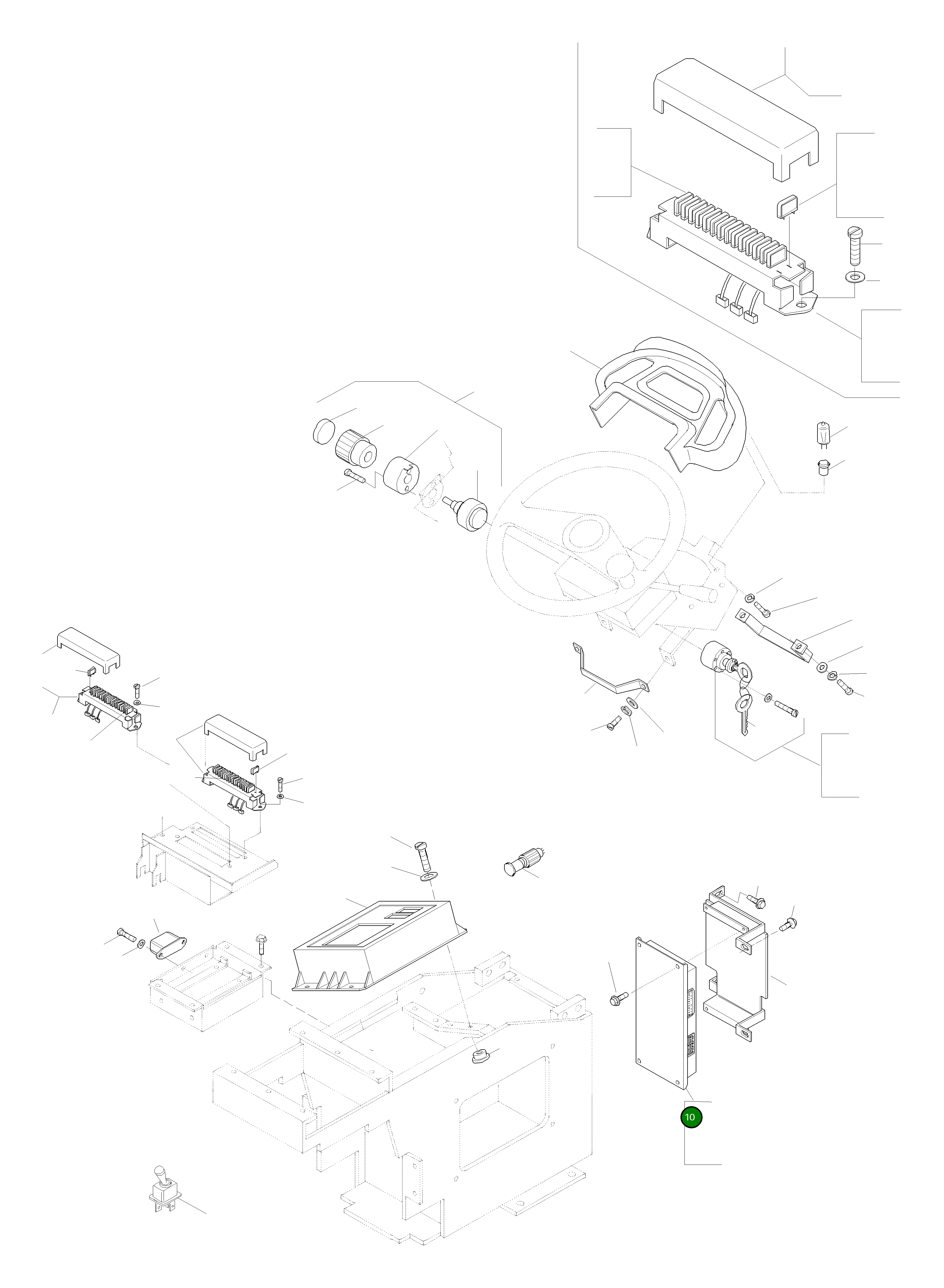 10