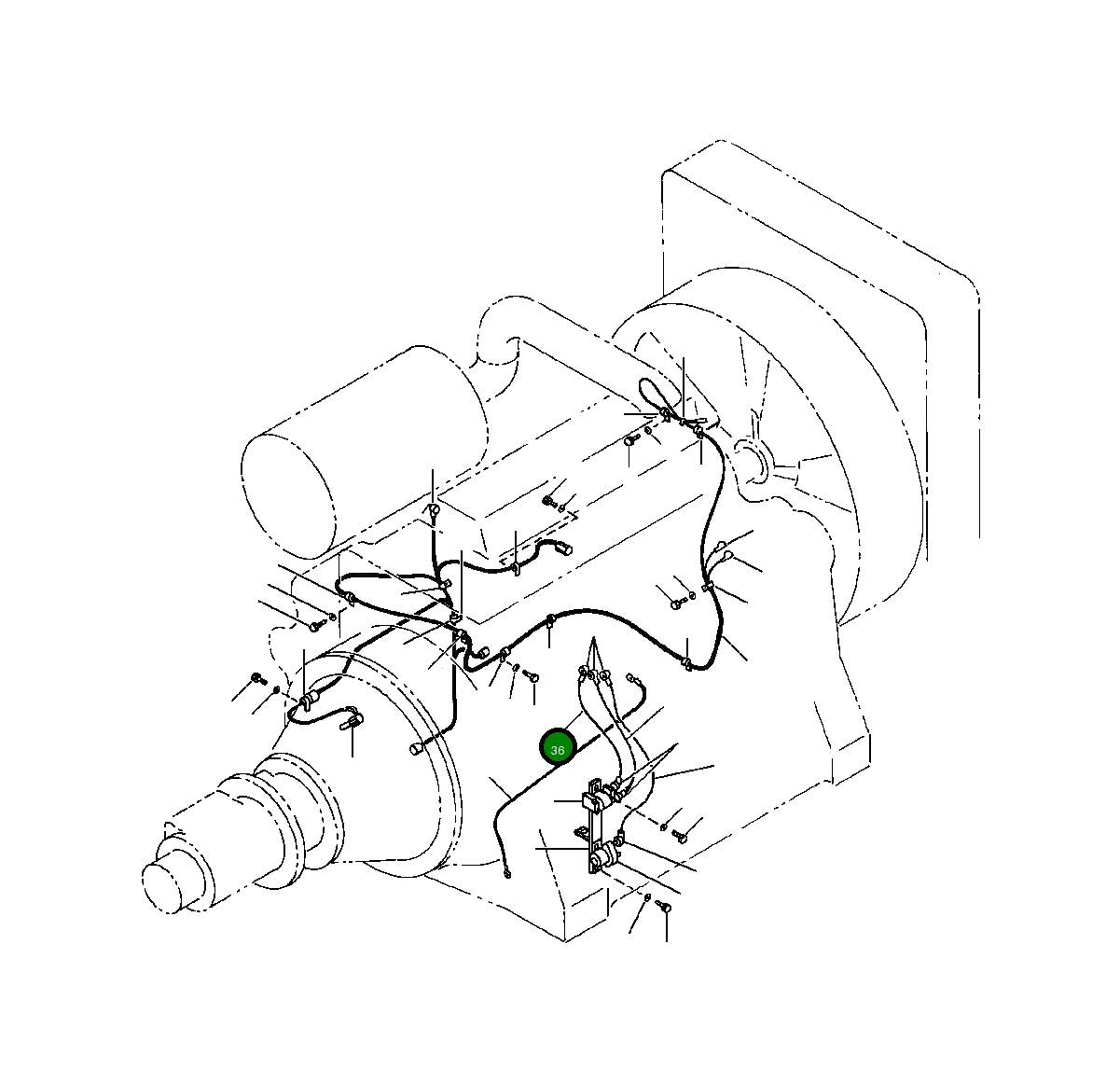 36