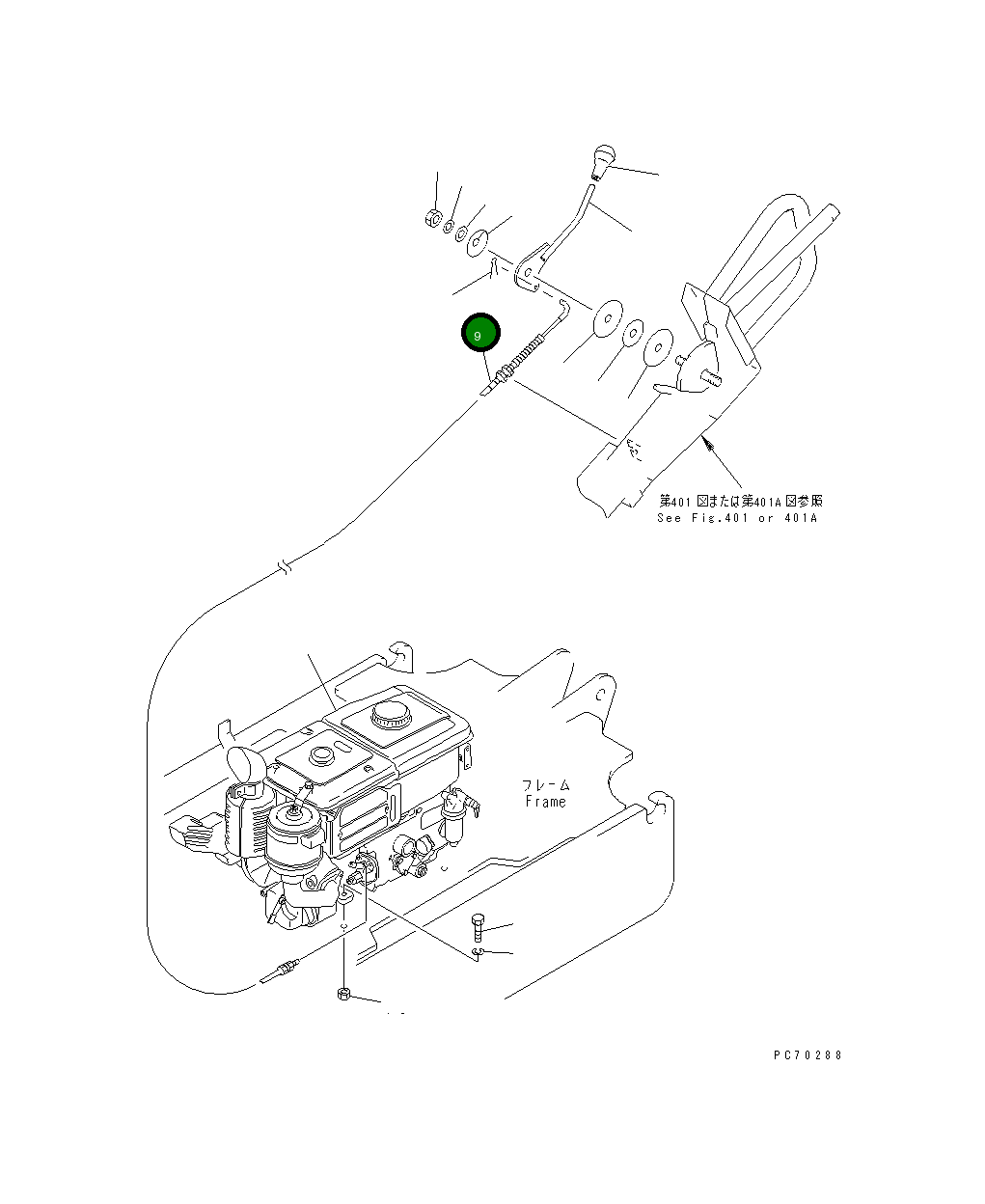 9

第401図または第401A図参照
See Fig.401 or 401A

フレーム
Frame

PC70288