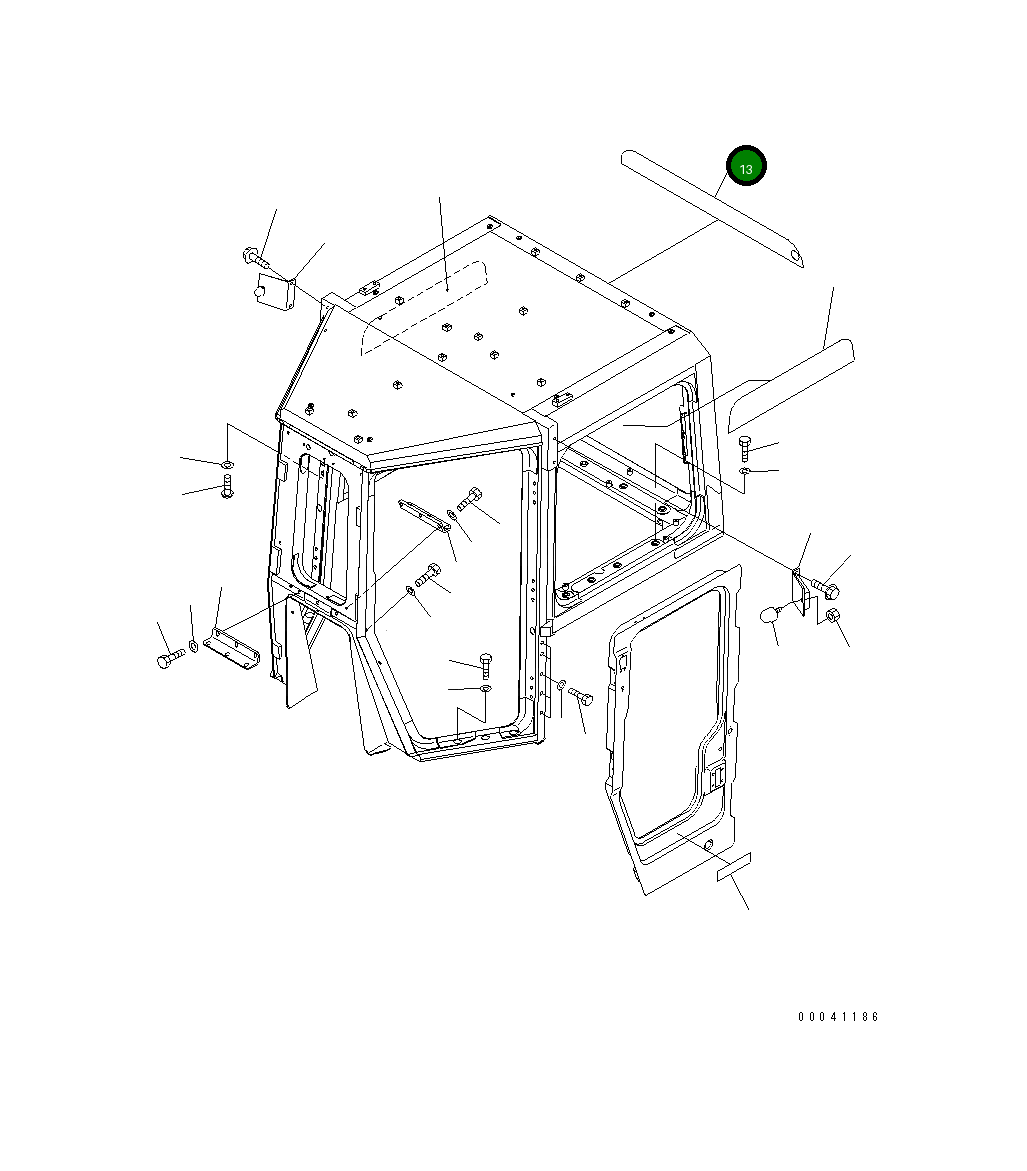 13

00041186