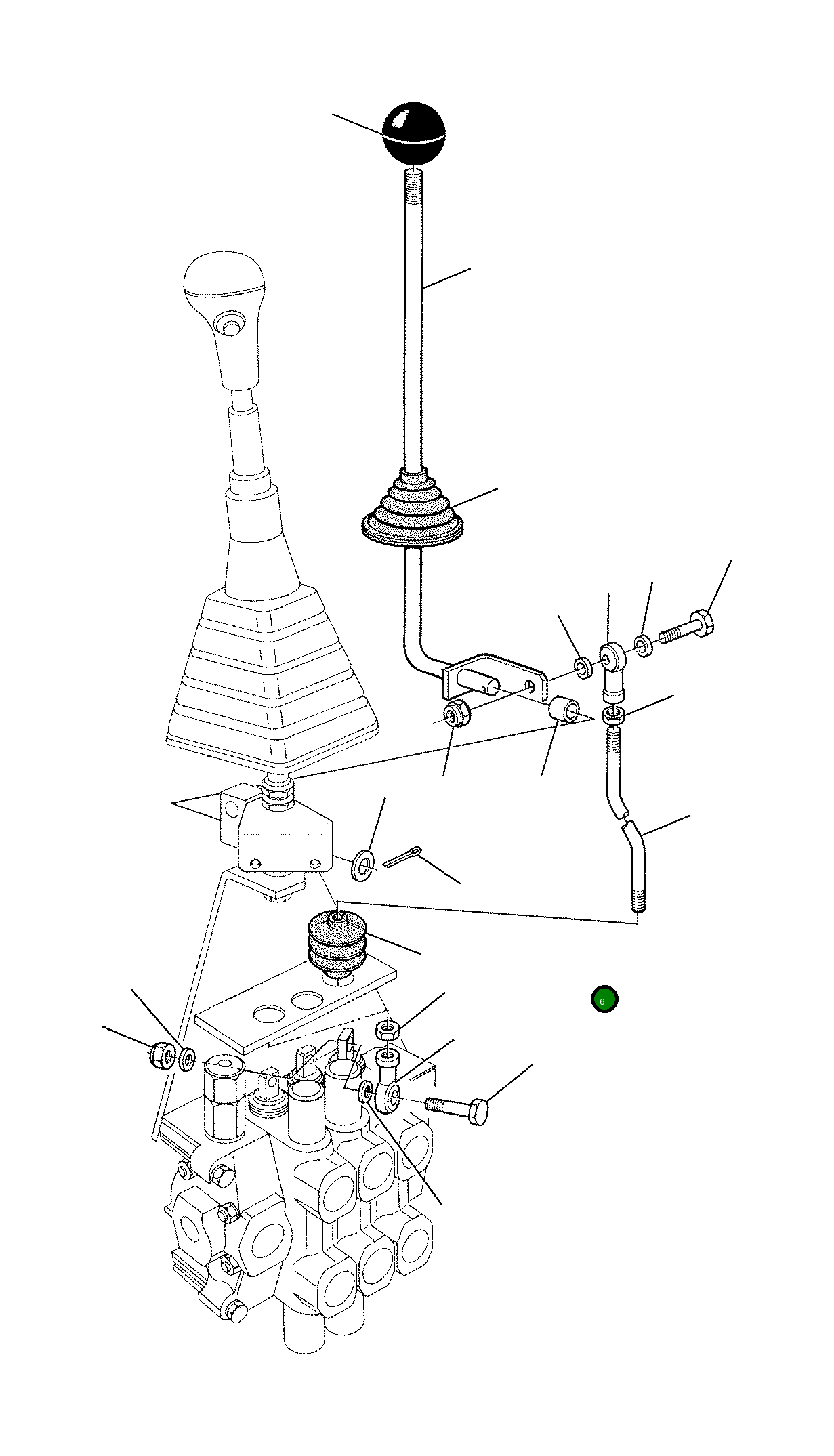 6