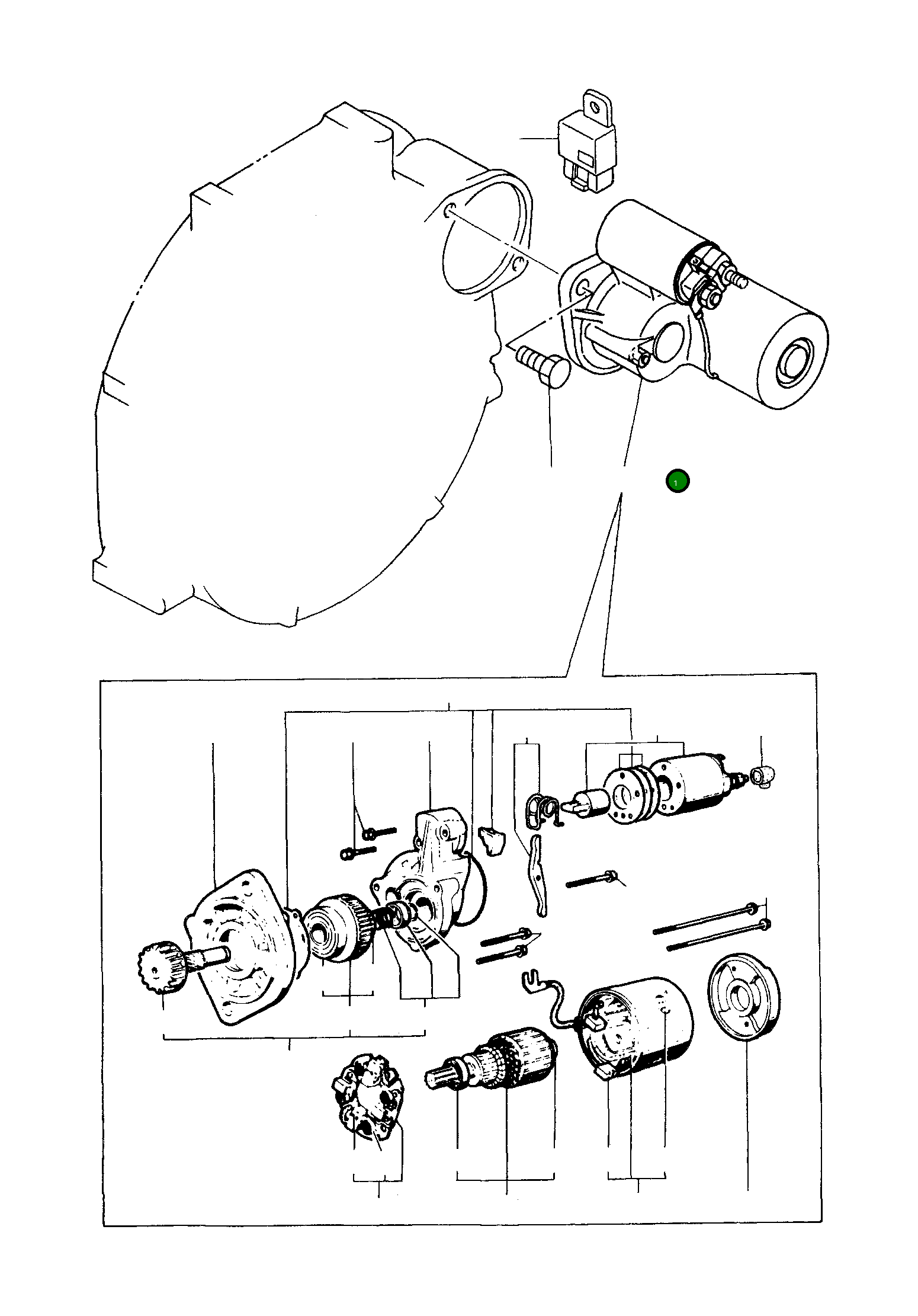 1