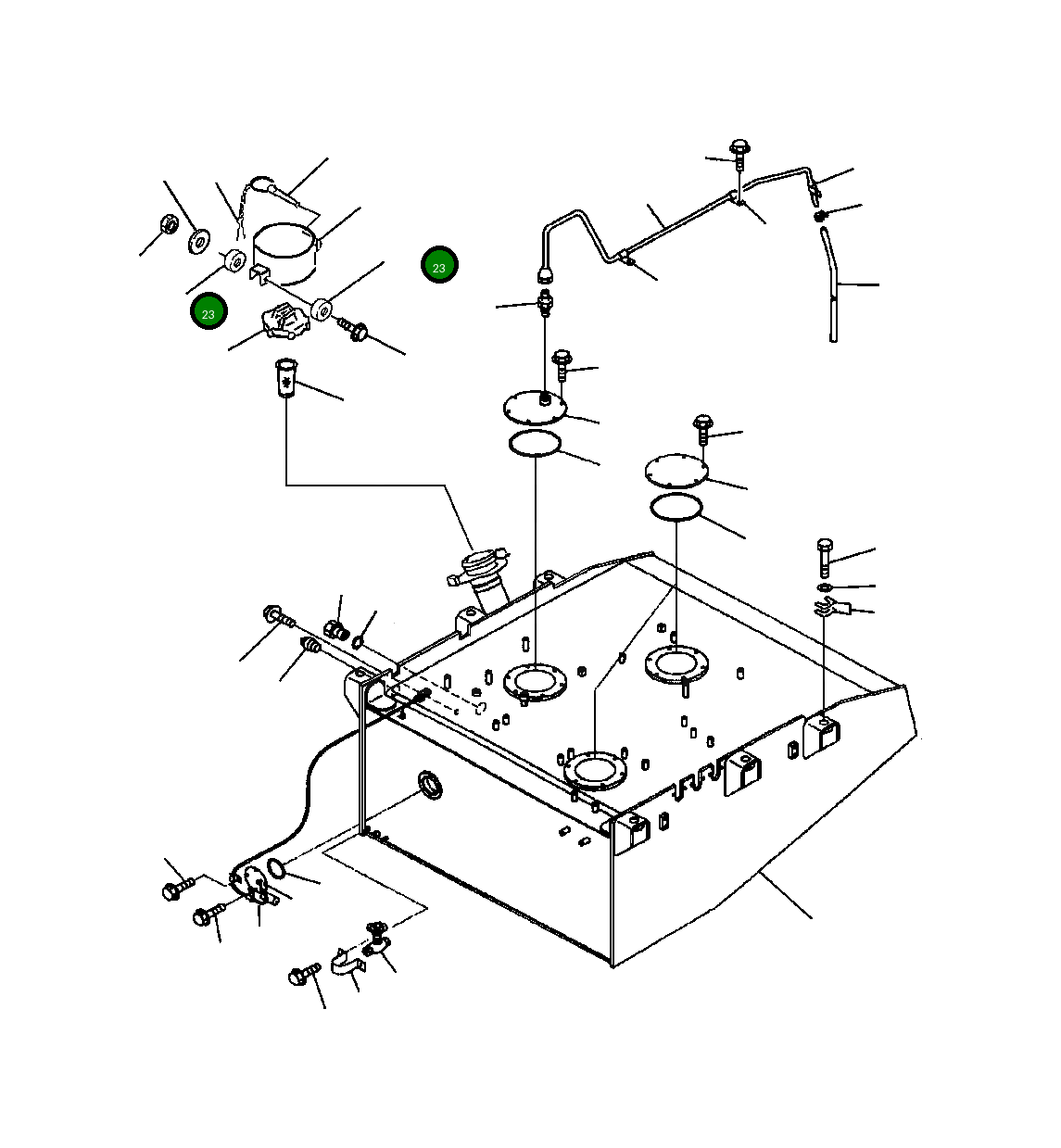 23
23