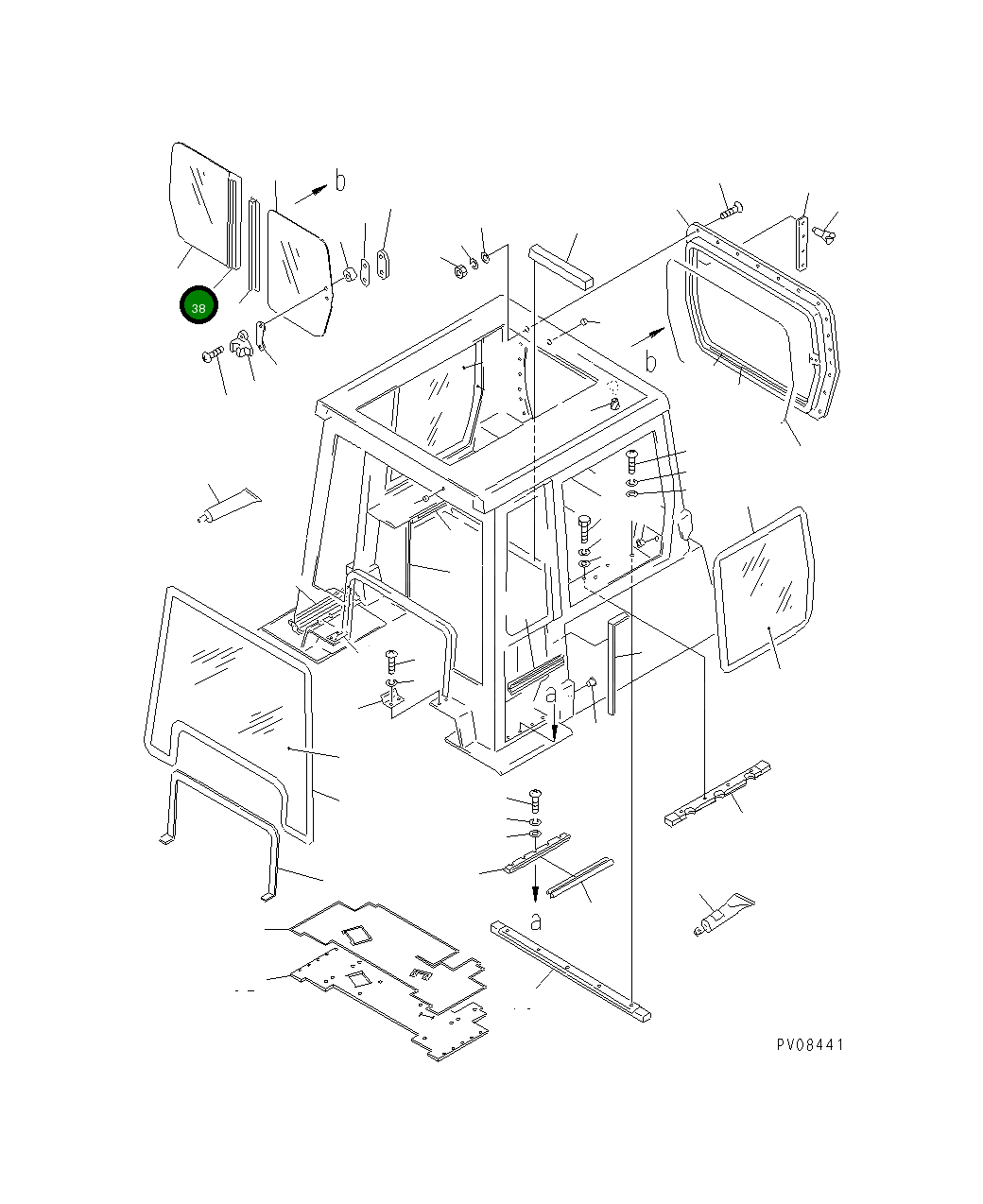 b
38
b
a
a
PV08441