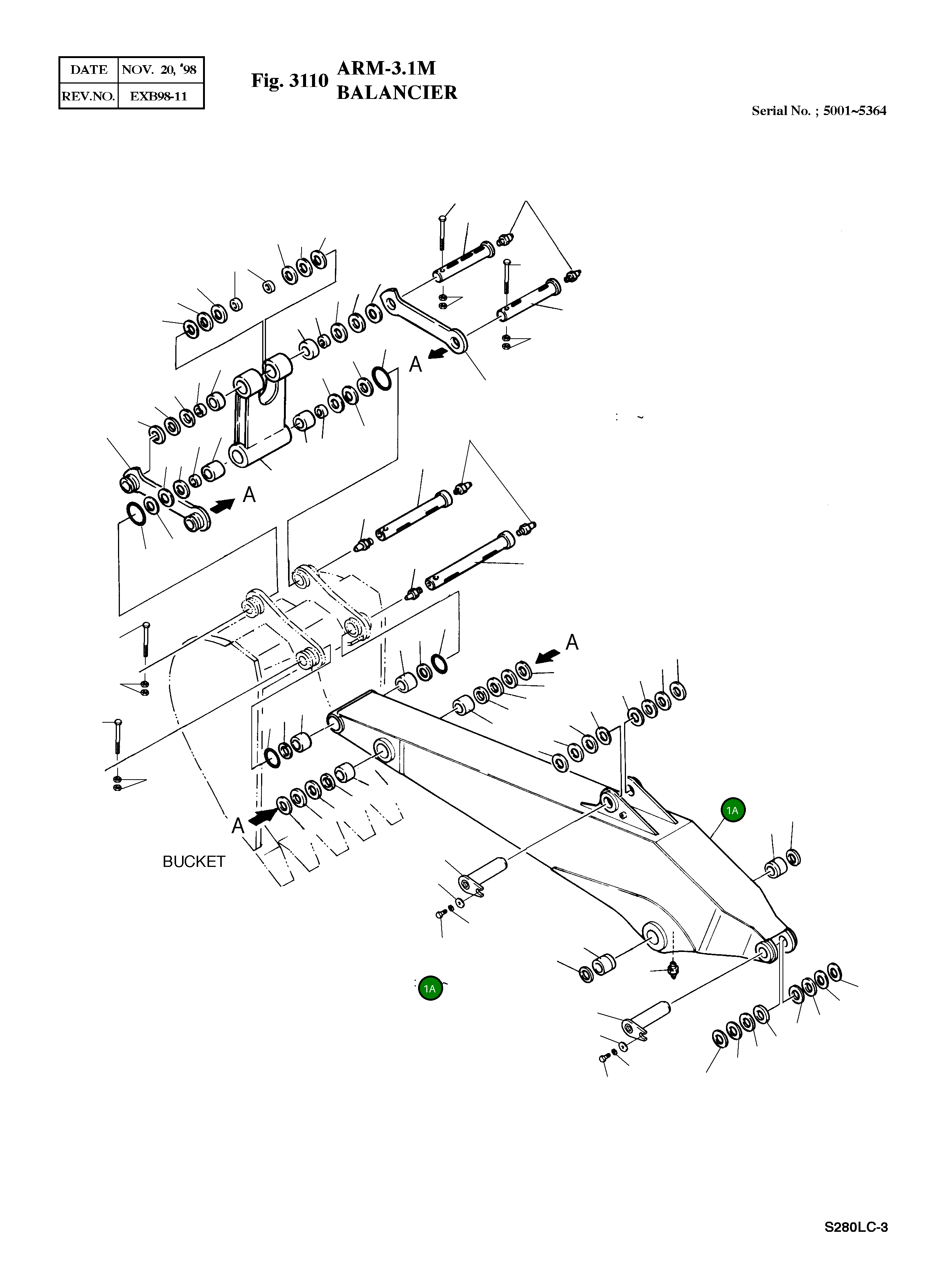 | DATE | NOV. 20, '98 |
|---|---|
| REV.NO. | EXB98-11 |

Fig. 3110 ARM-3.1M BALANCIER

Serial No. ; 5001~5364

A

A

A

A

BUCKET

1A

1A

S280LC-3