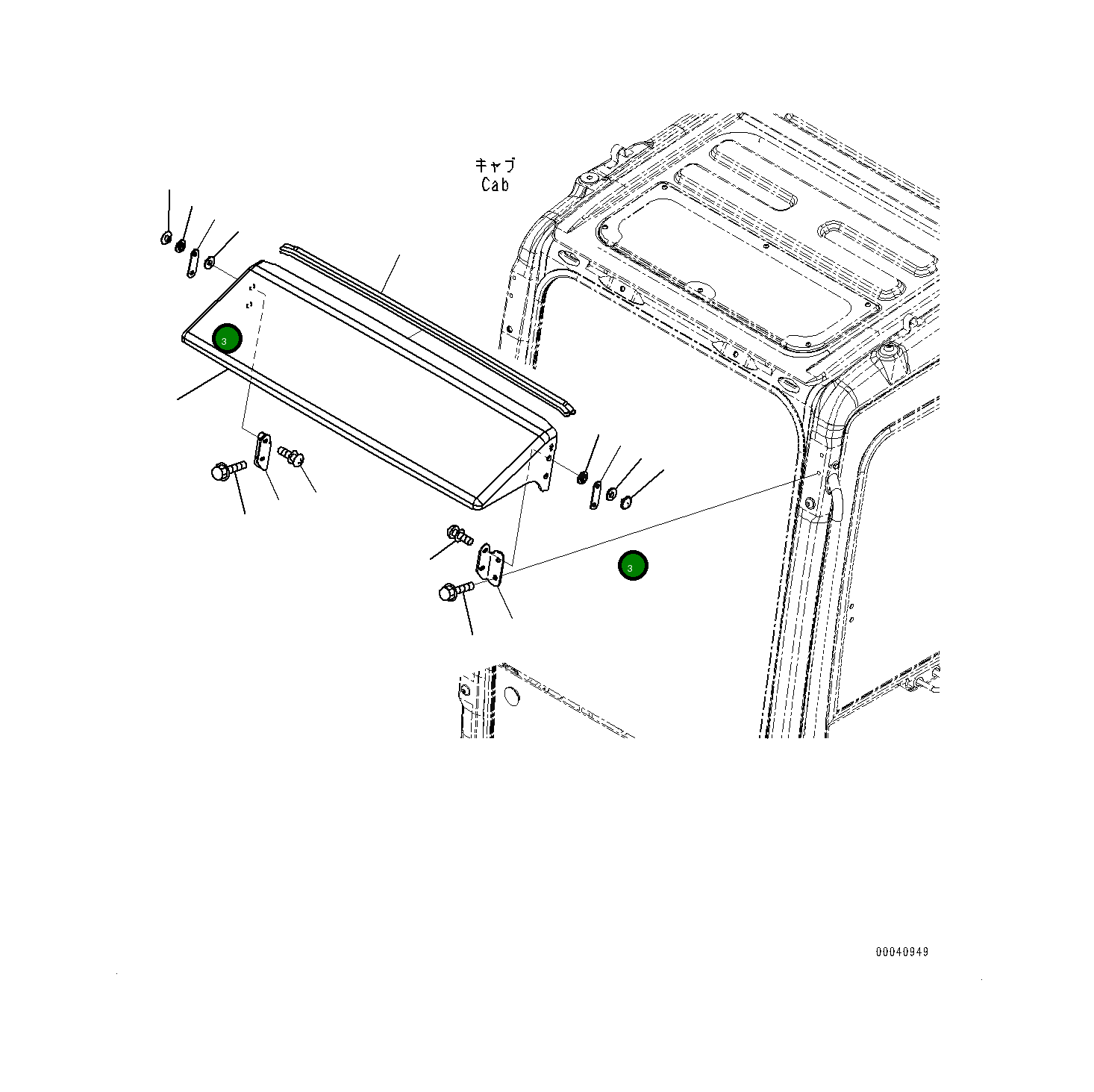 キャブ
Cab

3

3

00040949