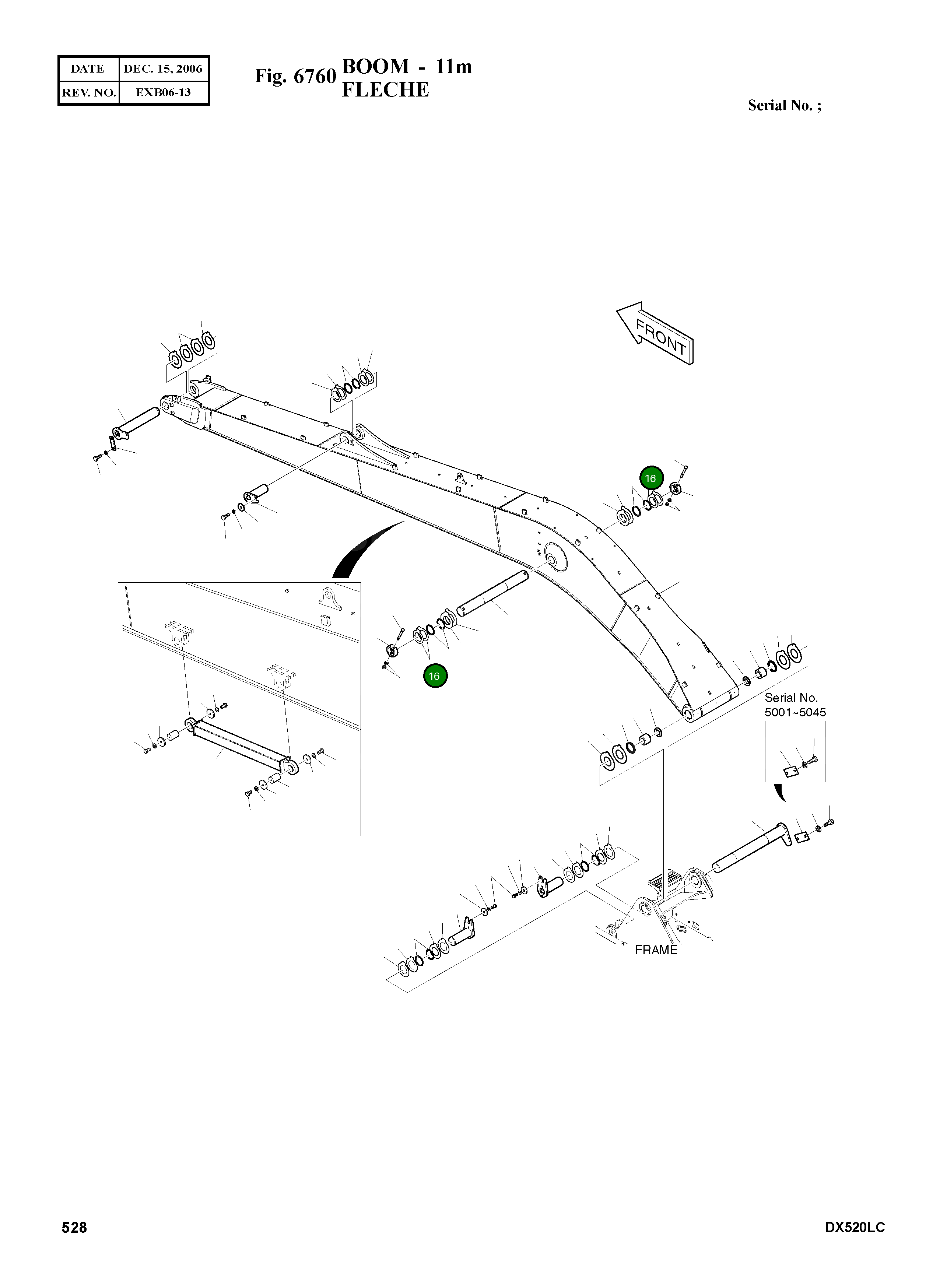 | DATE | DEC. 15, 2006 |
|---|---|
| REV. NO. | EXB06-13 |

Fig. 6760 BOOM - 11m
FLECHE

Serial No. ;

FRONT

16

16

Serial No.
5001~5045

FRAME

528

DX520LC