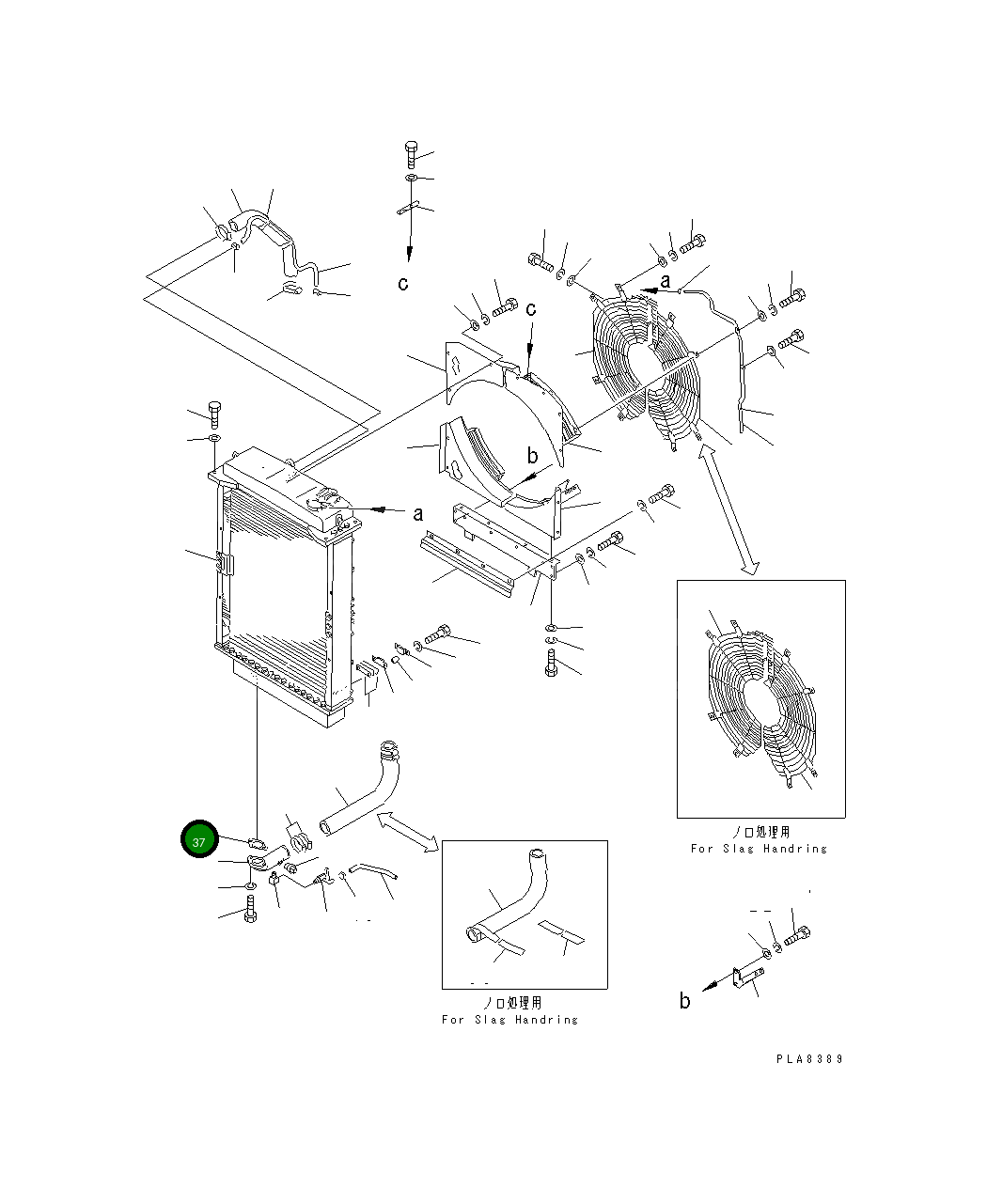 c

a

c

b

a

37

ノロ処理用
For Slag Handring

ノロ処理用
For Slag Handring

b

PLA8389