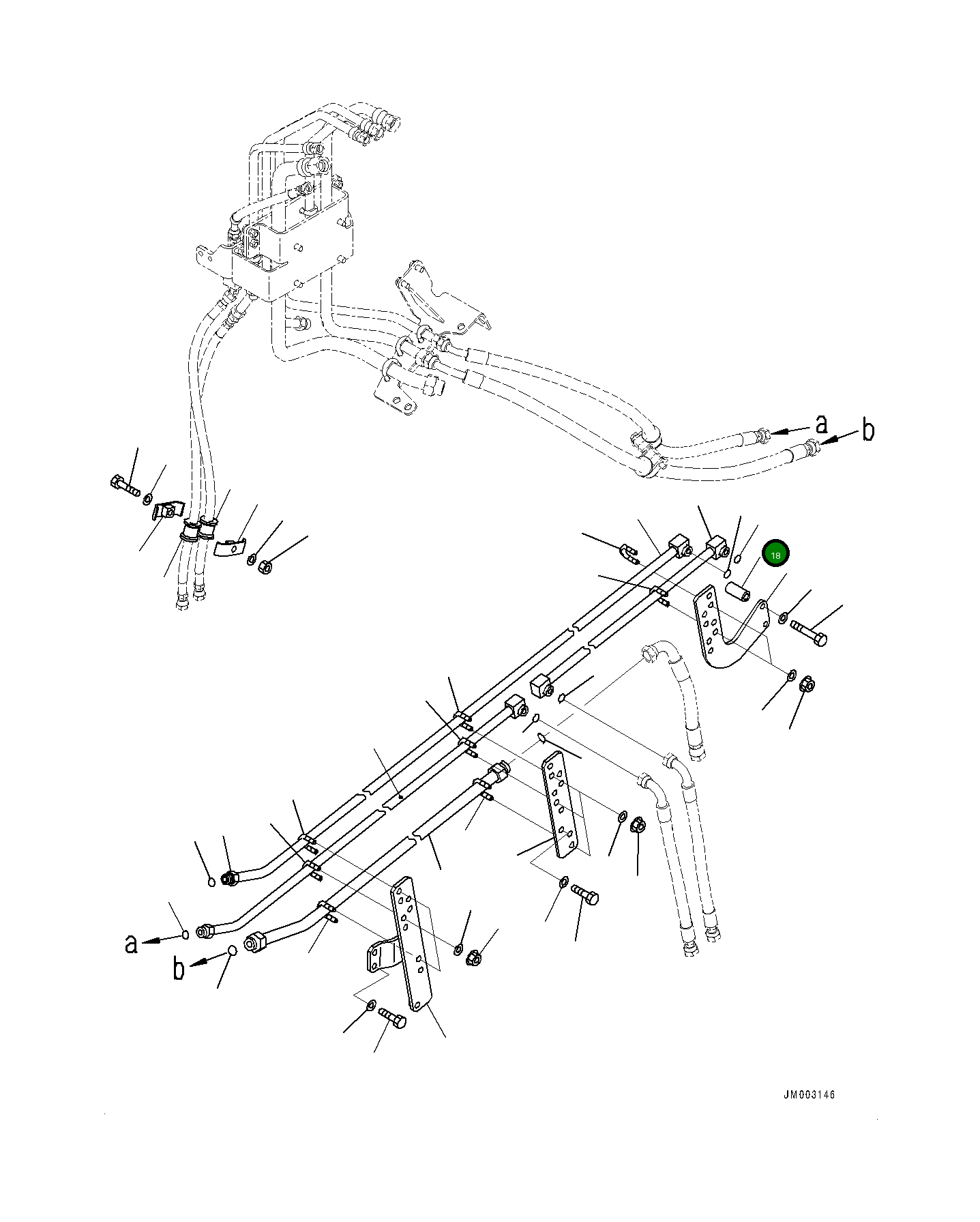 a
b
18
a
b
JM003146