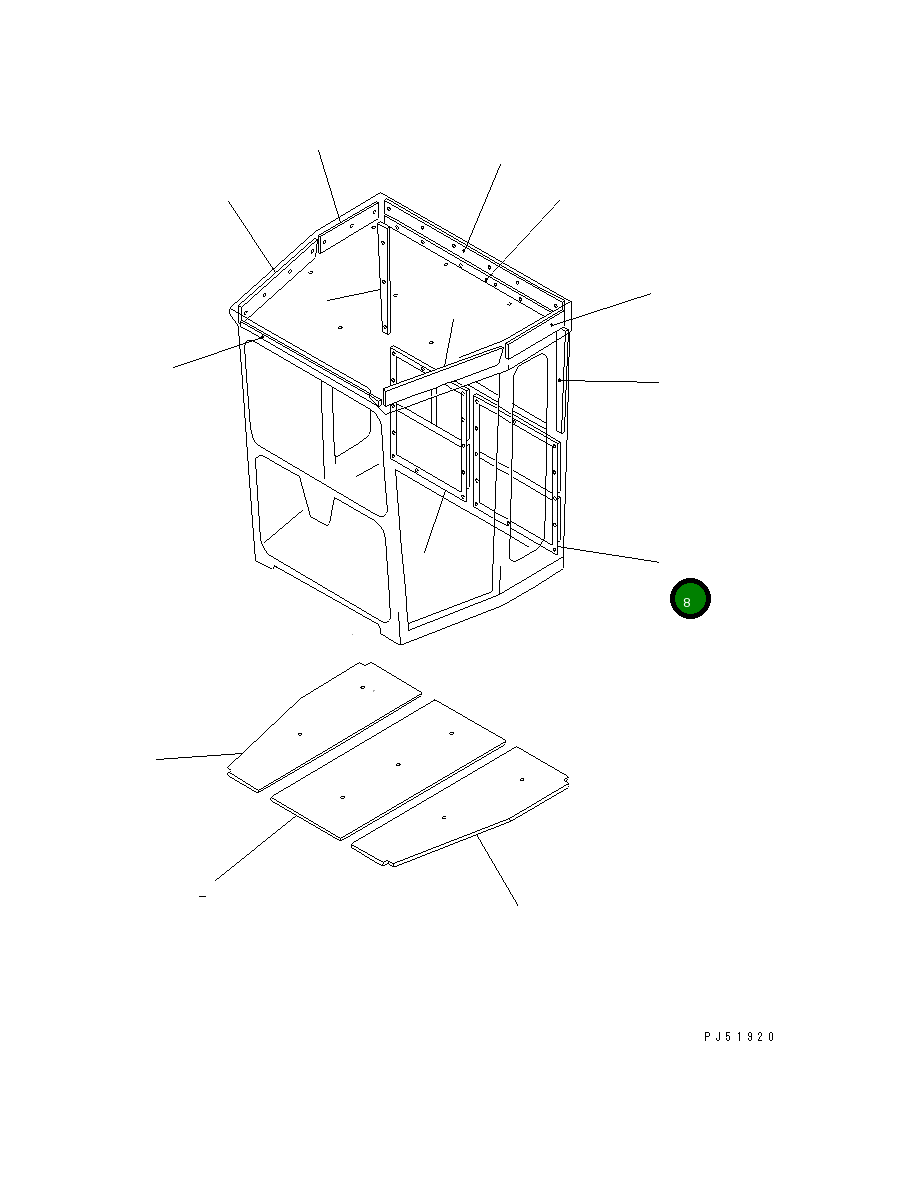 8

PJ51920