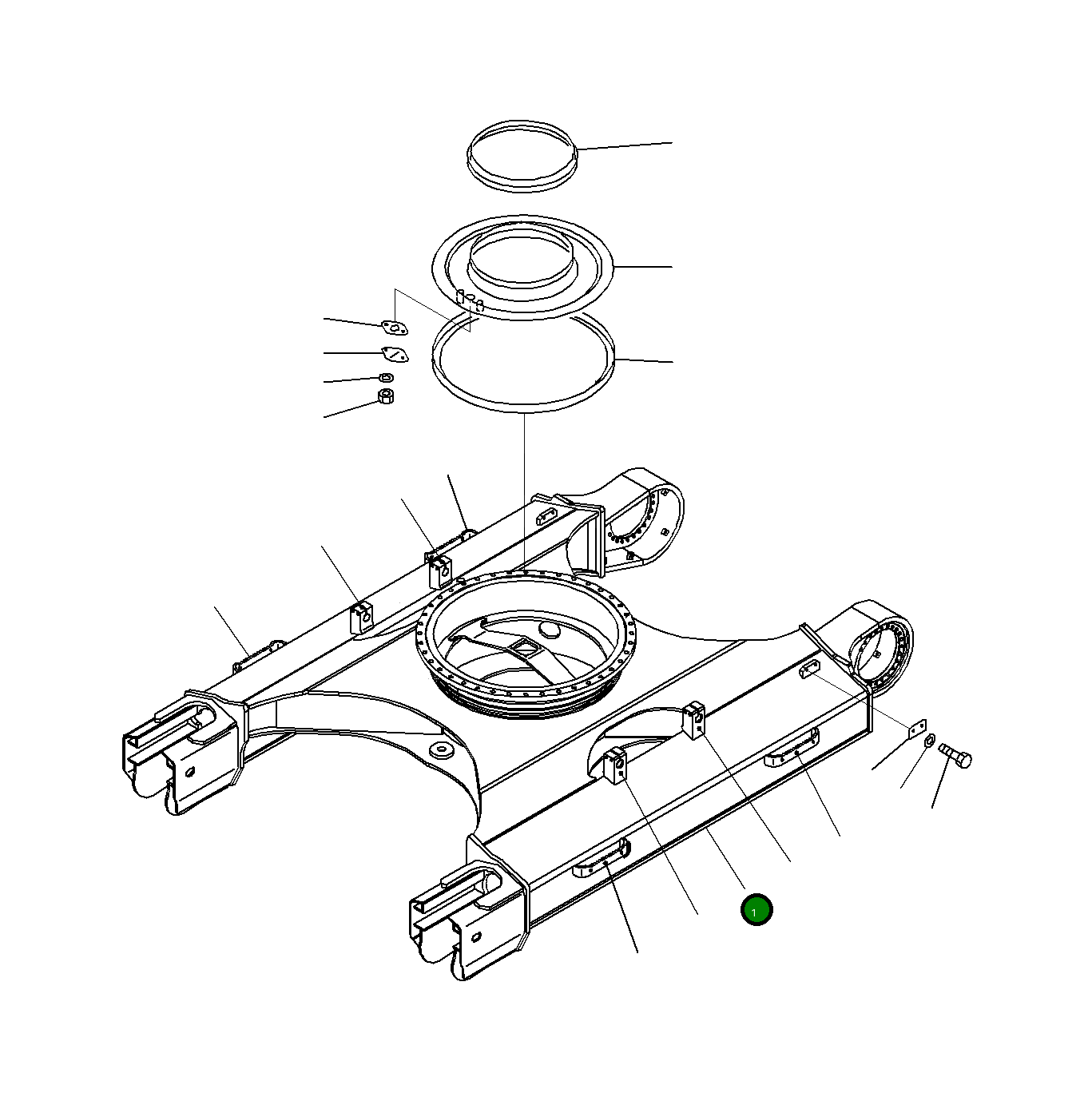 1