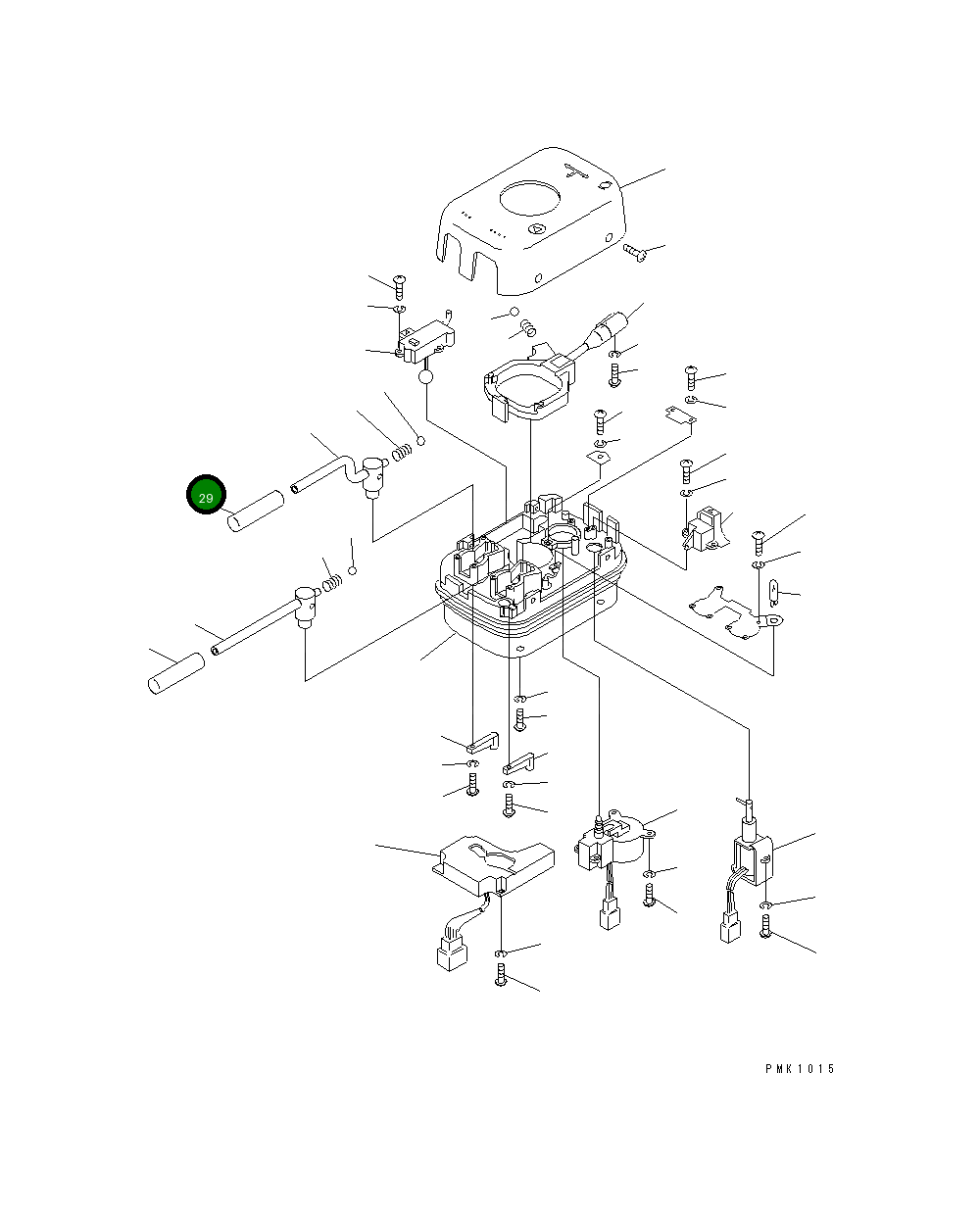 29

PMK1015