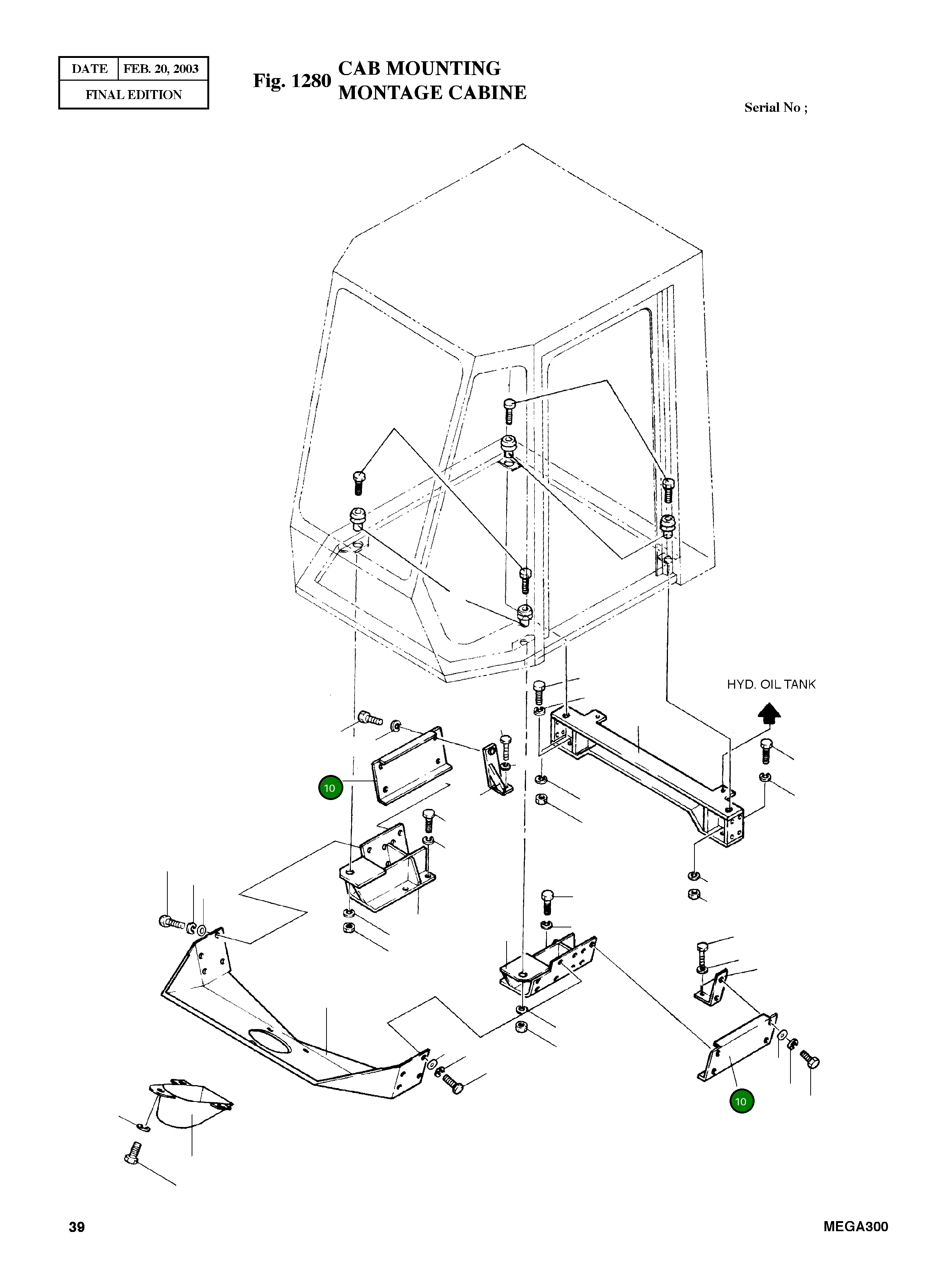 | DATE | FEB. 20, 2003 |
|---|---|
| FINAL EDITION | |

Fig. 1280 CAB MOUNTING
MONTAGE CABINE

Serial No ;

HYD. OIL TANK

10

10

39

MEGA300