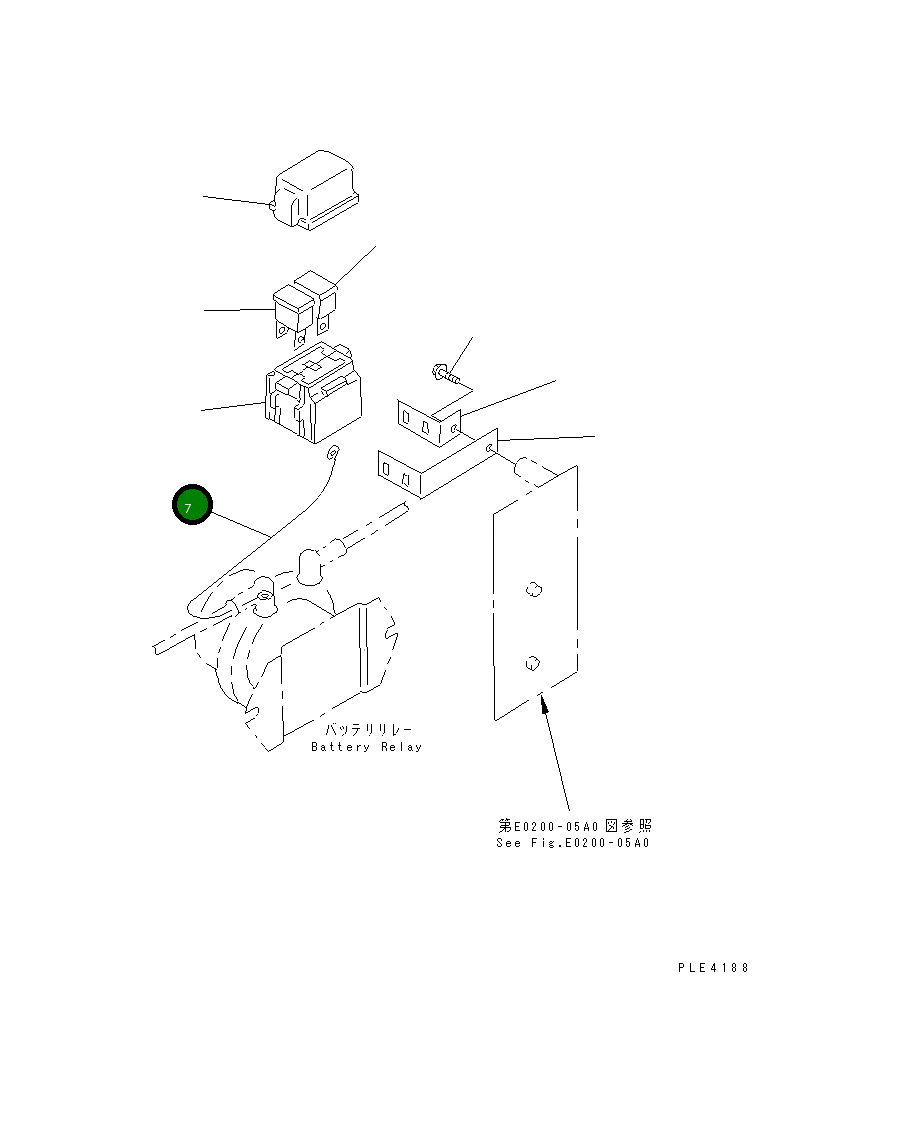 7

バッテリリレー
Battery Relay

第E0200-05A0図参照
See Fig.E0200-05A0

PLE4188