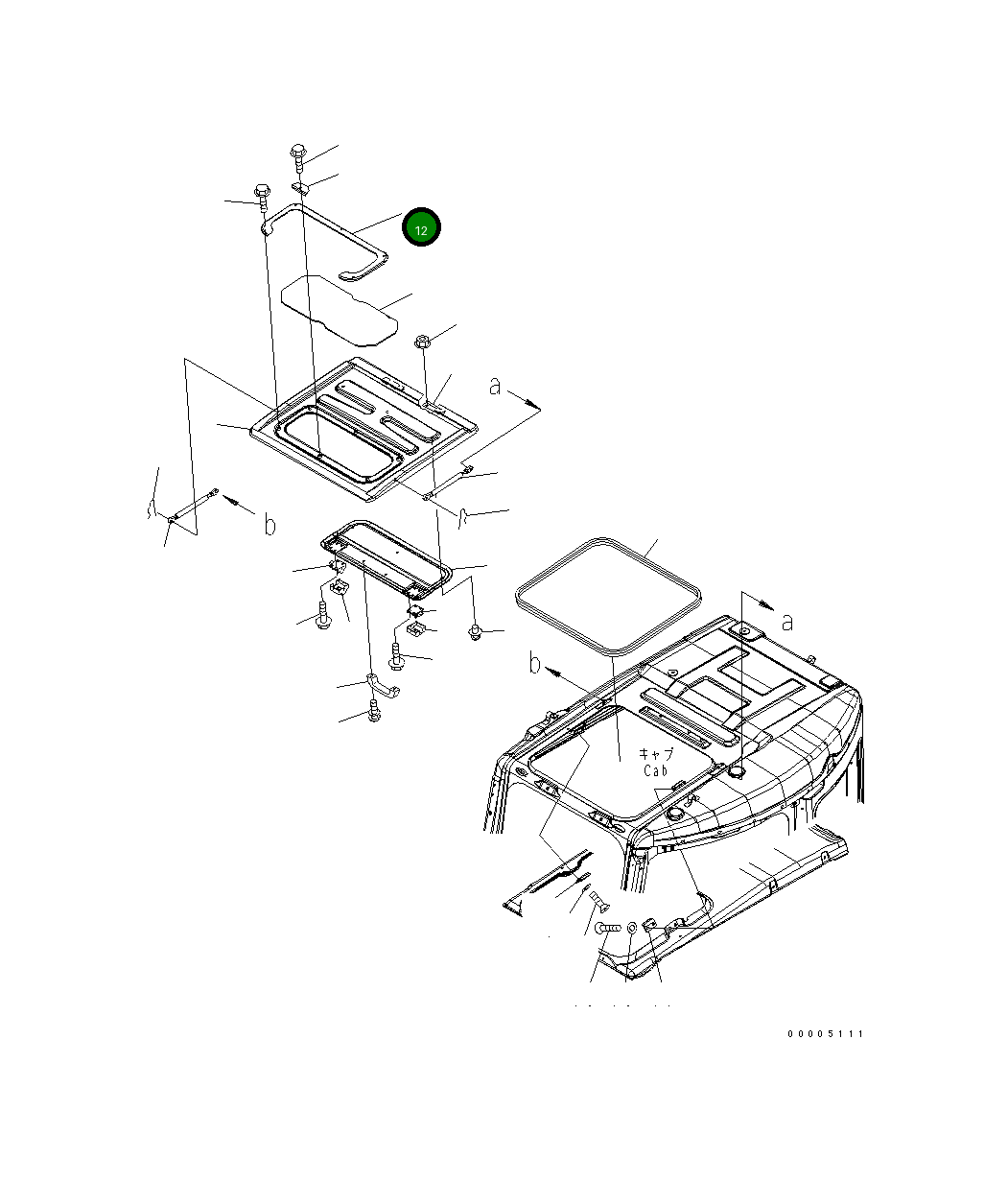 12
a
b
a
b
キャブ
Cab
00005111