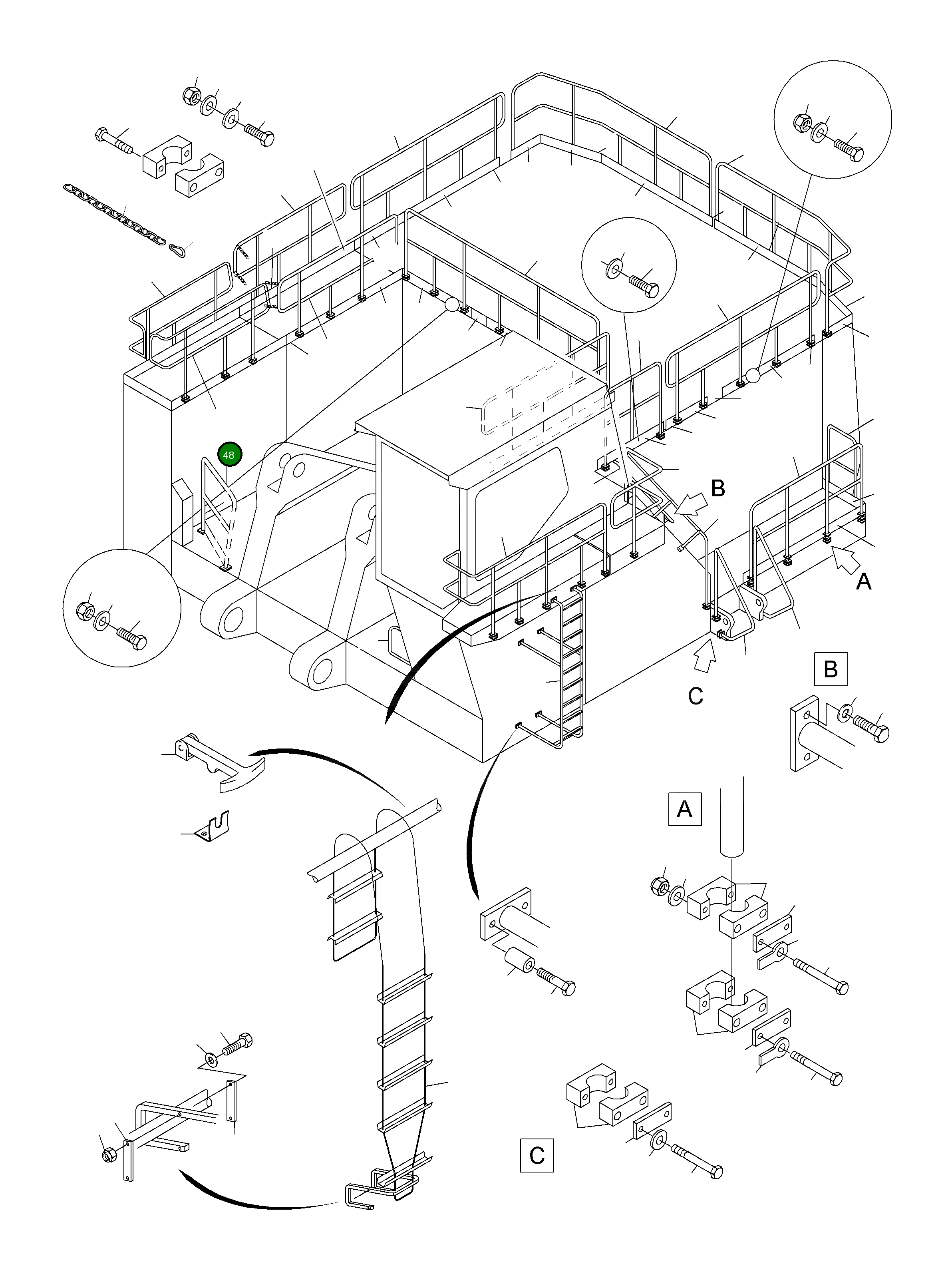 48

B

A

C

B

A

C