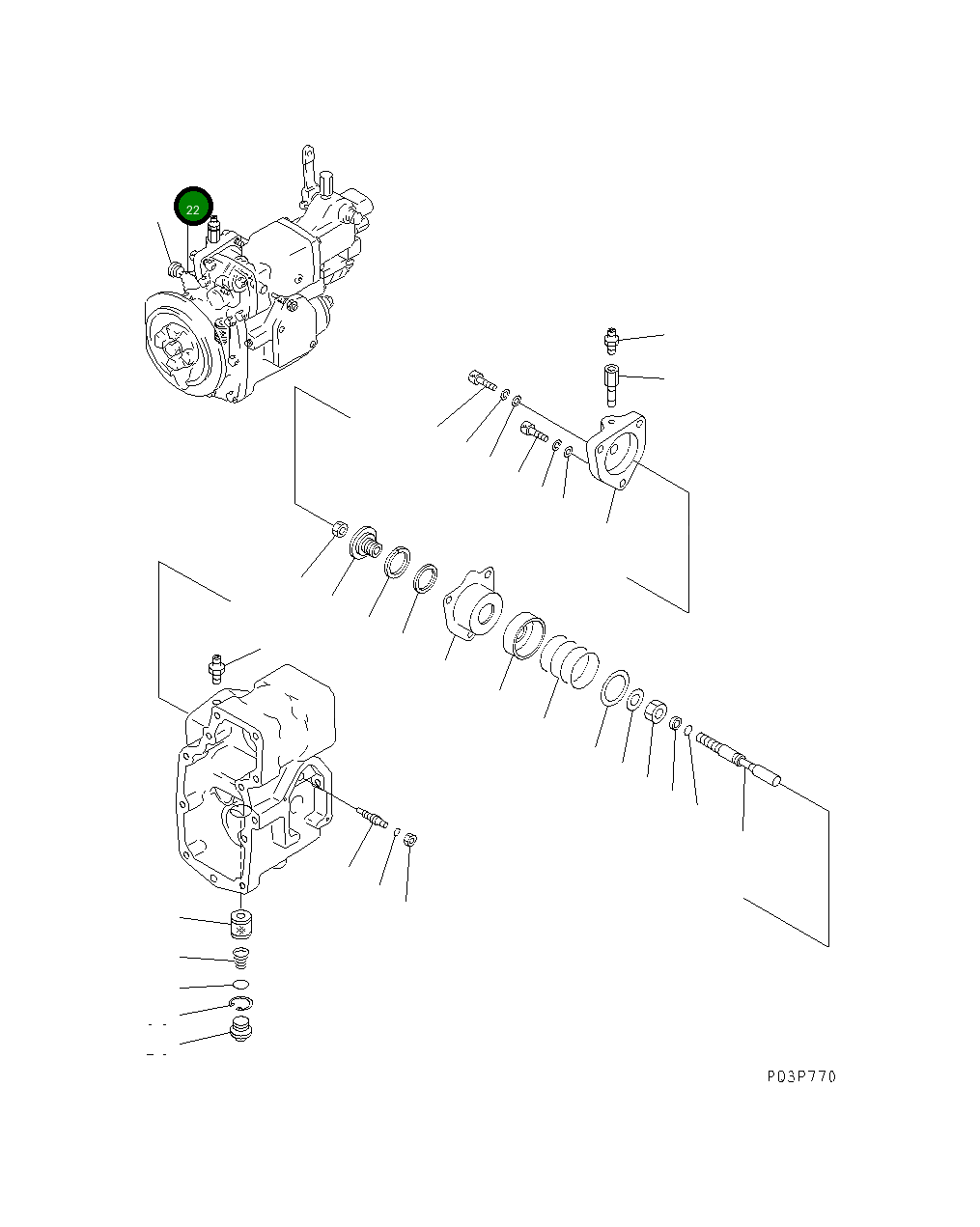 22

P03P770