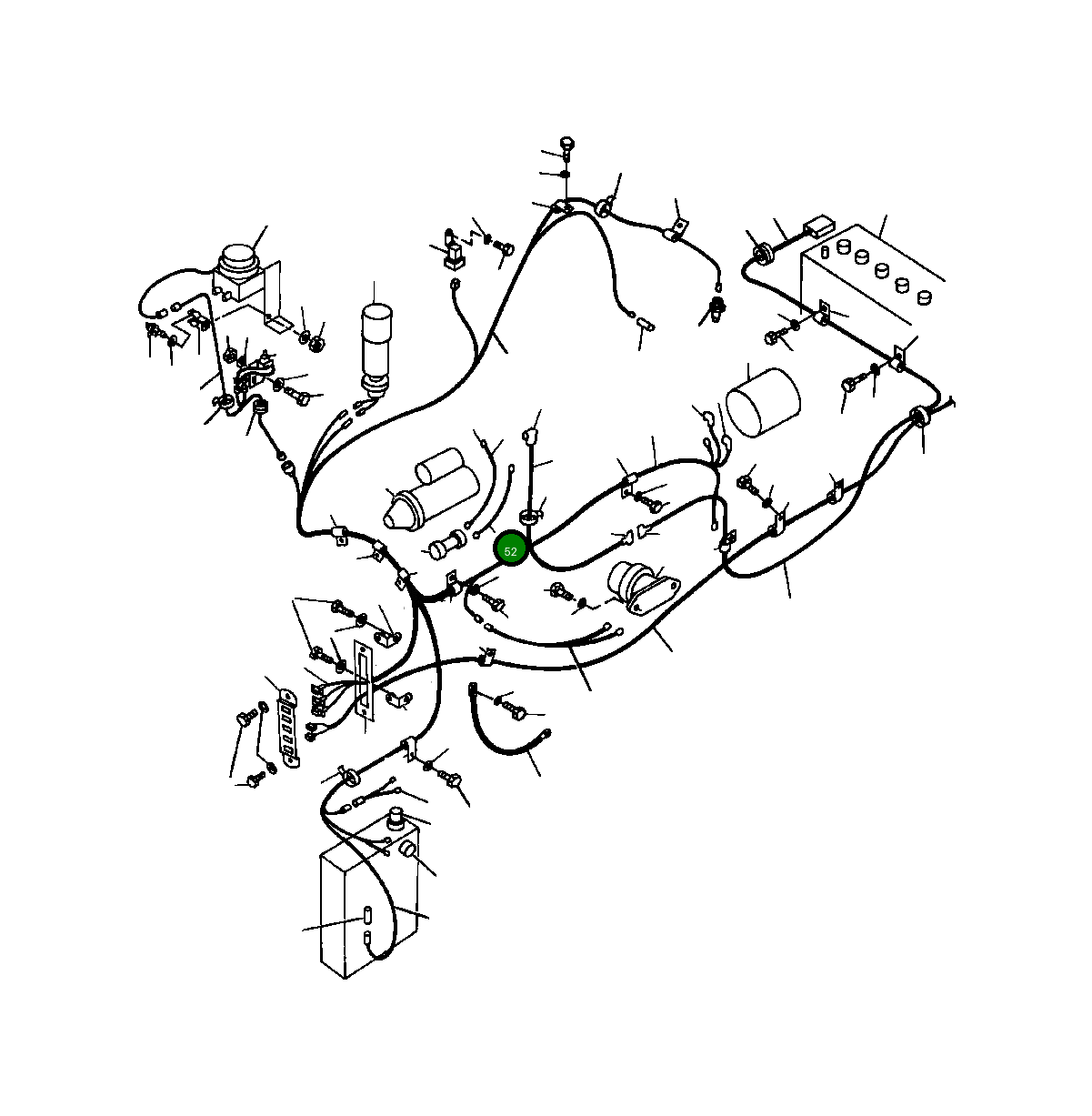 52