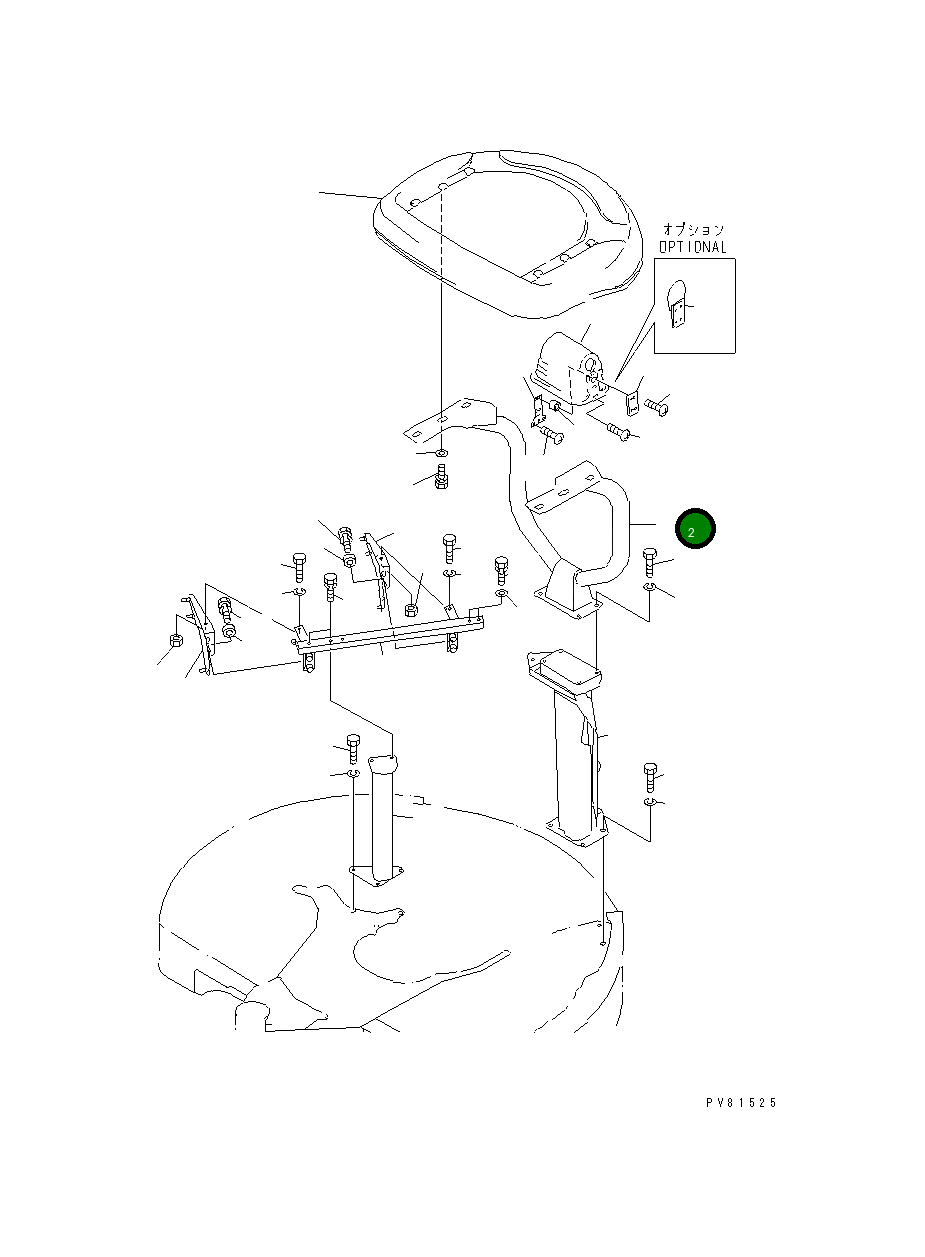 オプション
OPTIONAL

2

PV81525