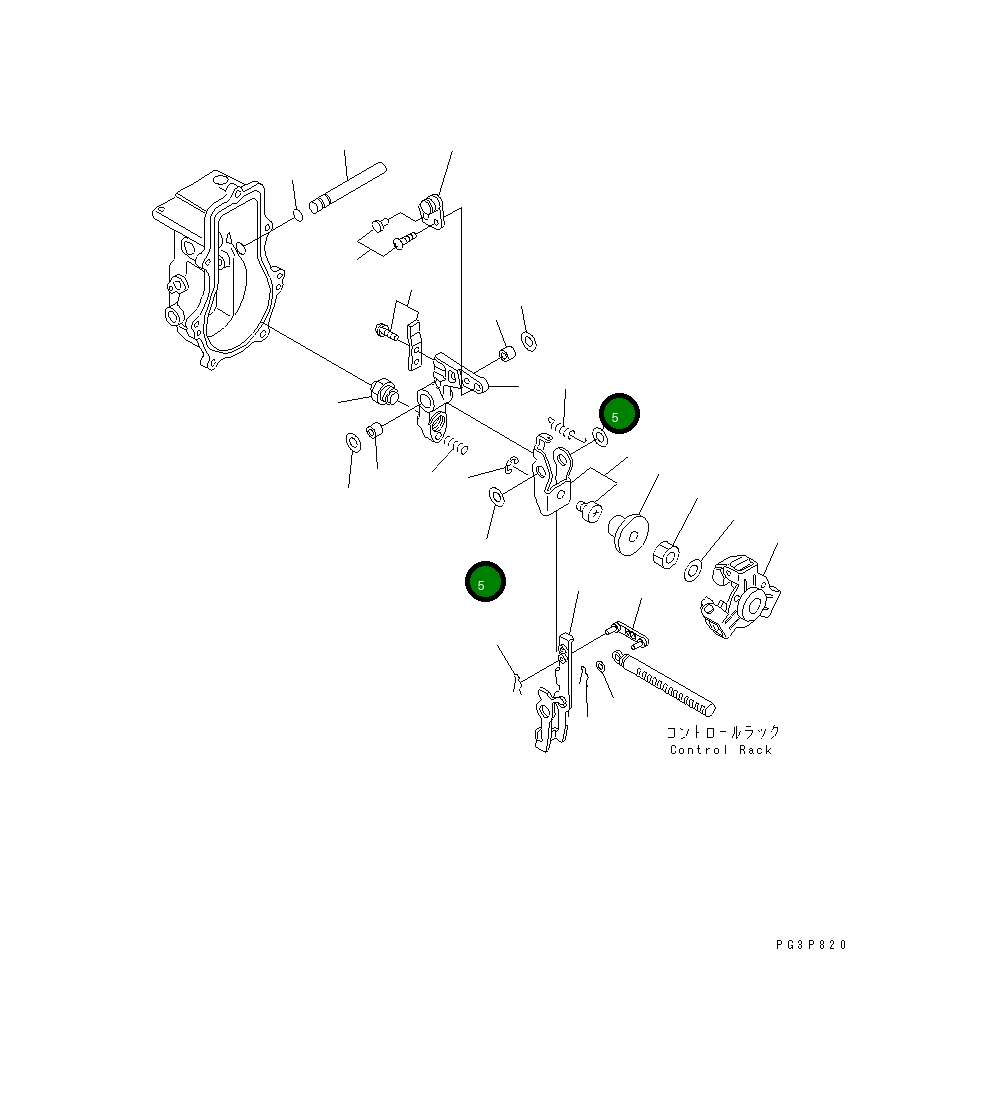 5

5

コントロールラック
Control Rack

PG3P820