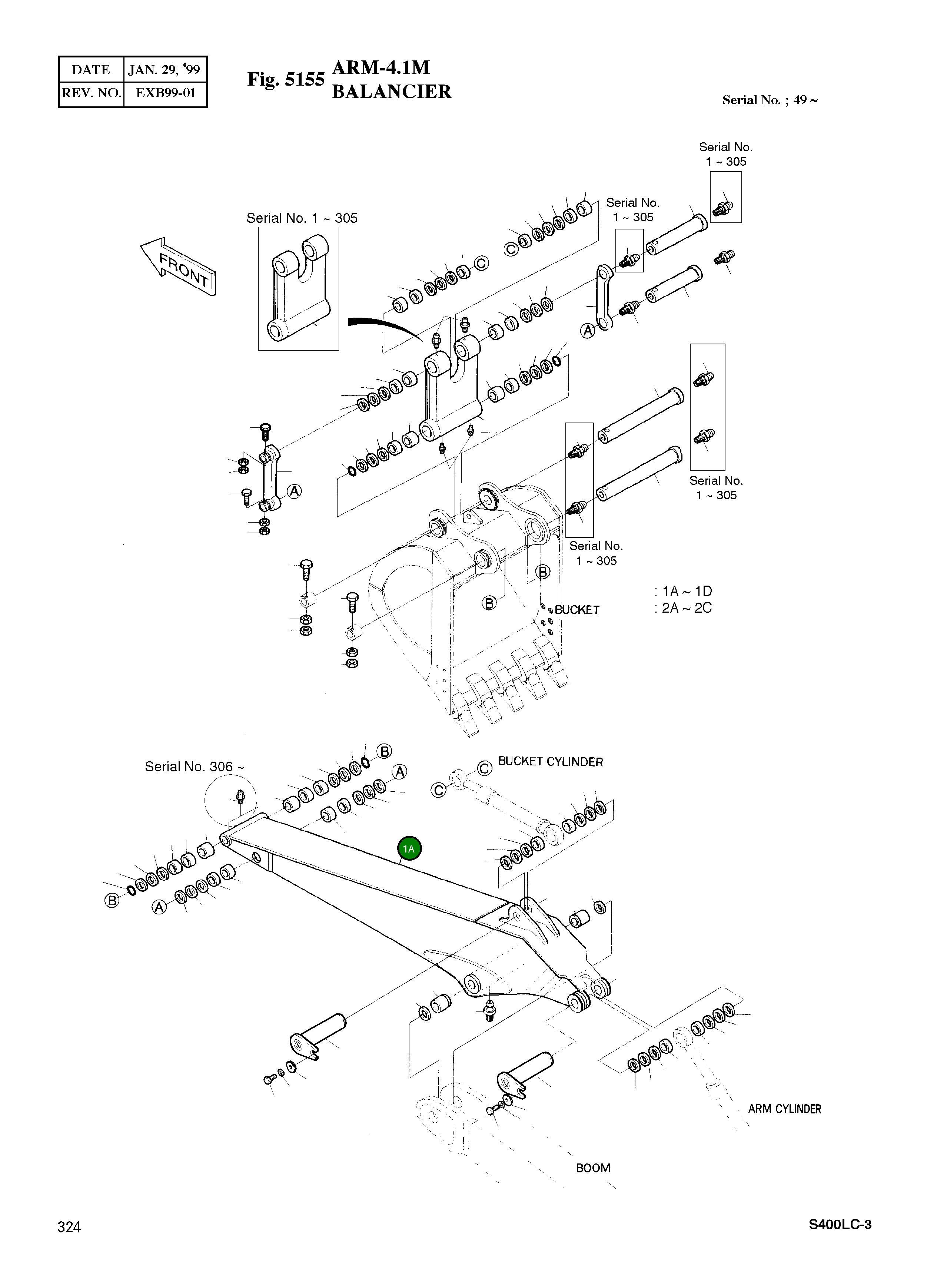 | DATE | JAN. 29, '99 |
|---|---|
| REV. NO. | EXB99-01 |

Fig. 5155 ARM-4.1M BALANCIER

Serial No. ; 49 ~

Serial No. 1 ~ 305

Serial No. 1 ~ 305

Serial No. 1 ~ 305

FRONT

C

C

A

A

Serial No. 1 ~ 305

Serial No. 1 ~ 305

B

B

BUCKET

: 1A ~ 1D
: 2A ~ 2C

Serial No. 306 ~

B

A

C

C

BUCKET CYLINDER

1A

B

A

ARM CYLINDER

BOOM

324

S400LC-3