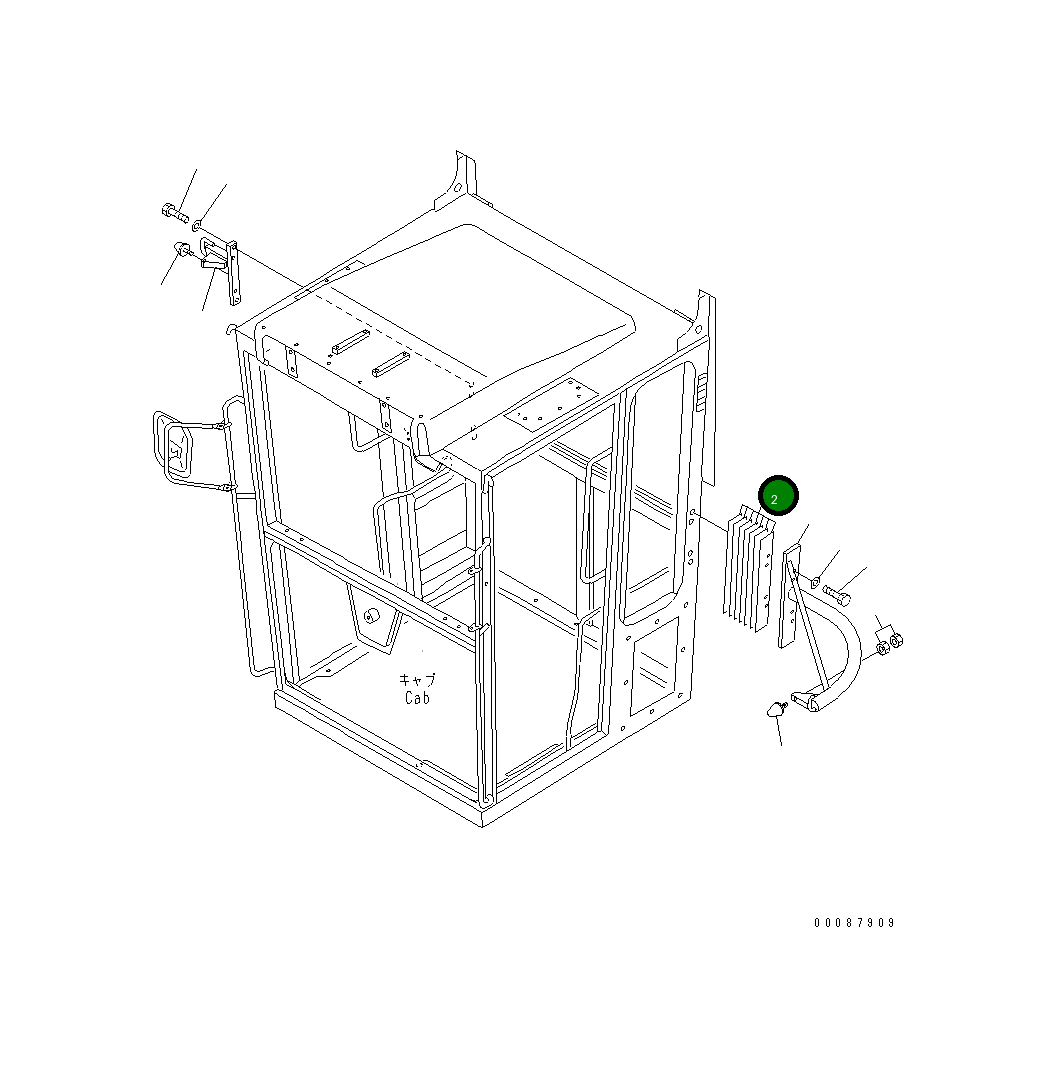 2

キャブ
Cab

00087909