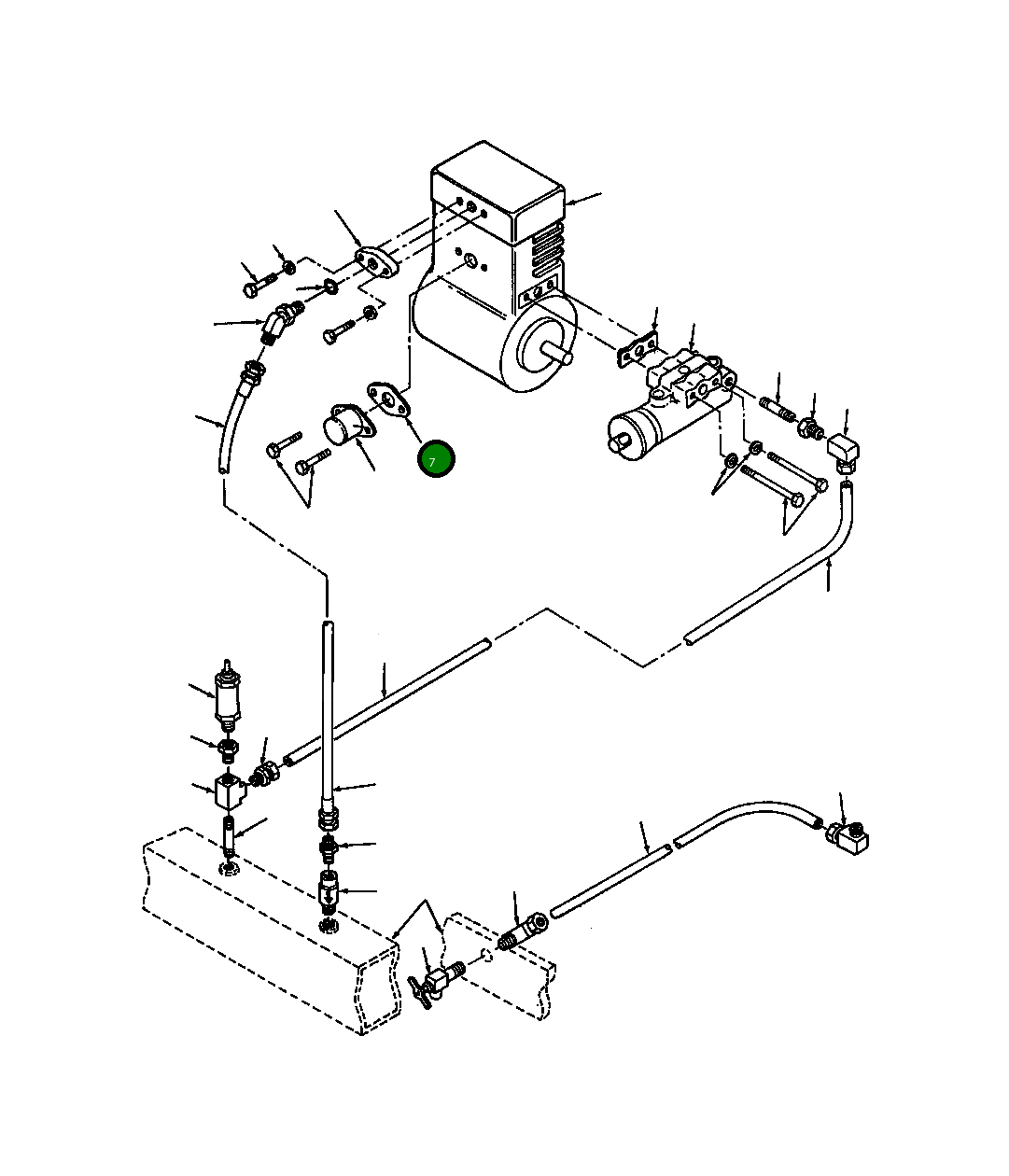 7