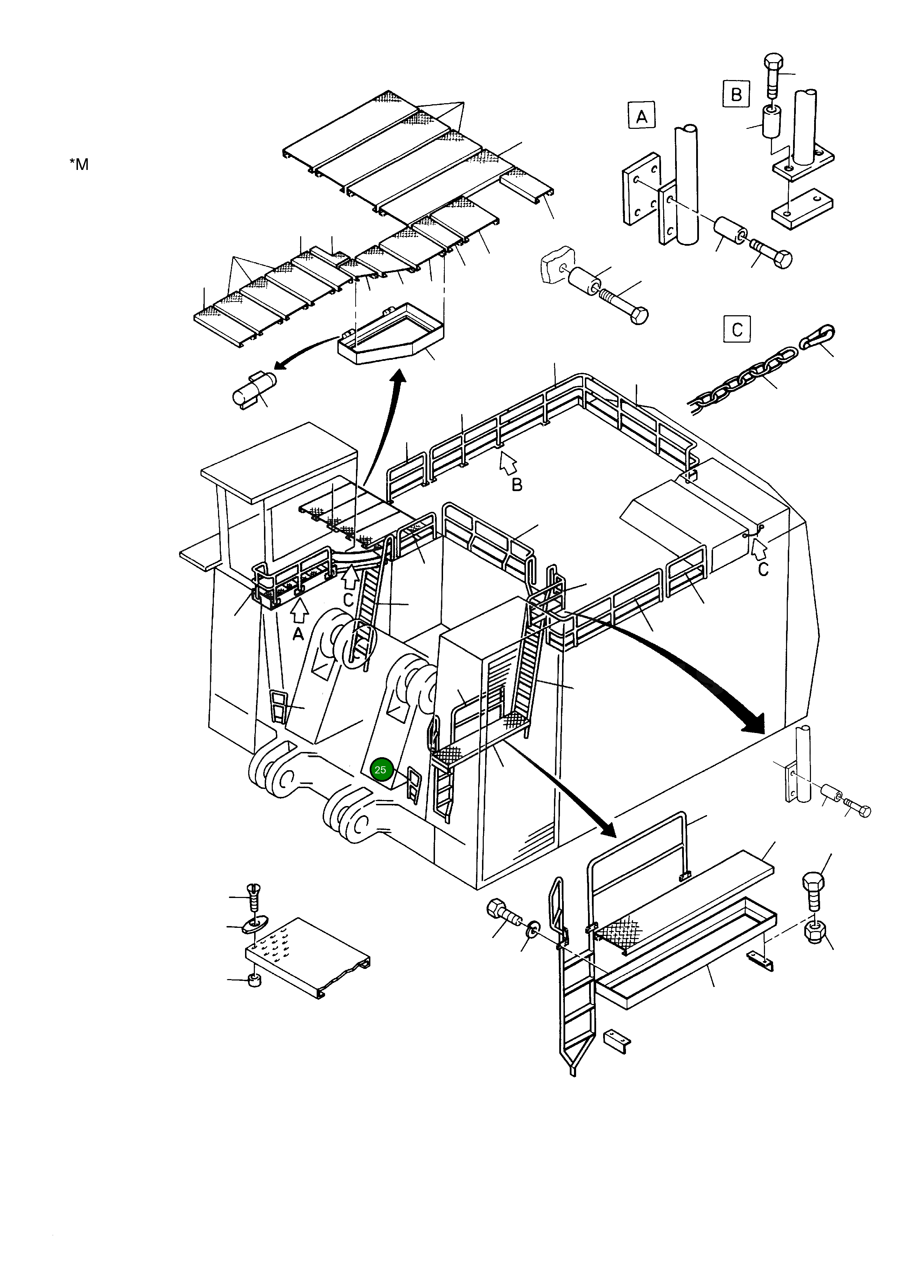 *M

A

B

C

B

C

C

A

25