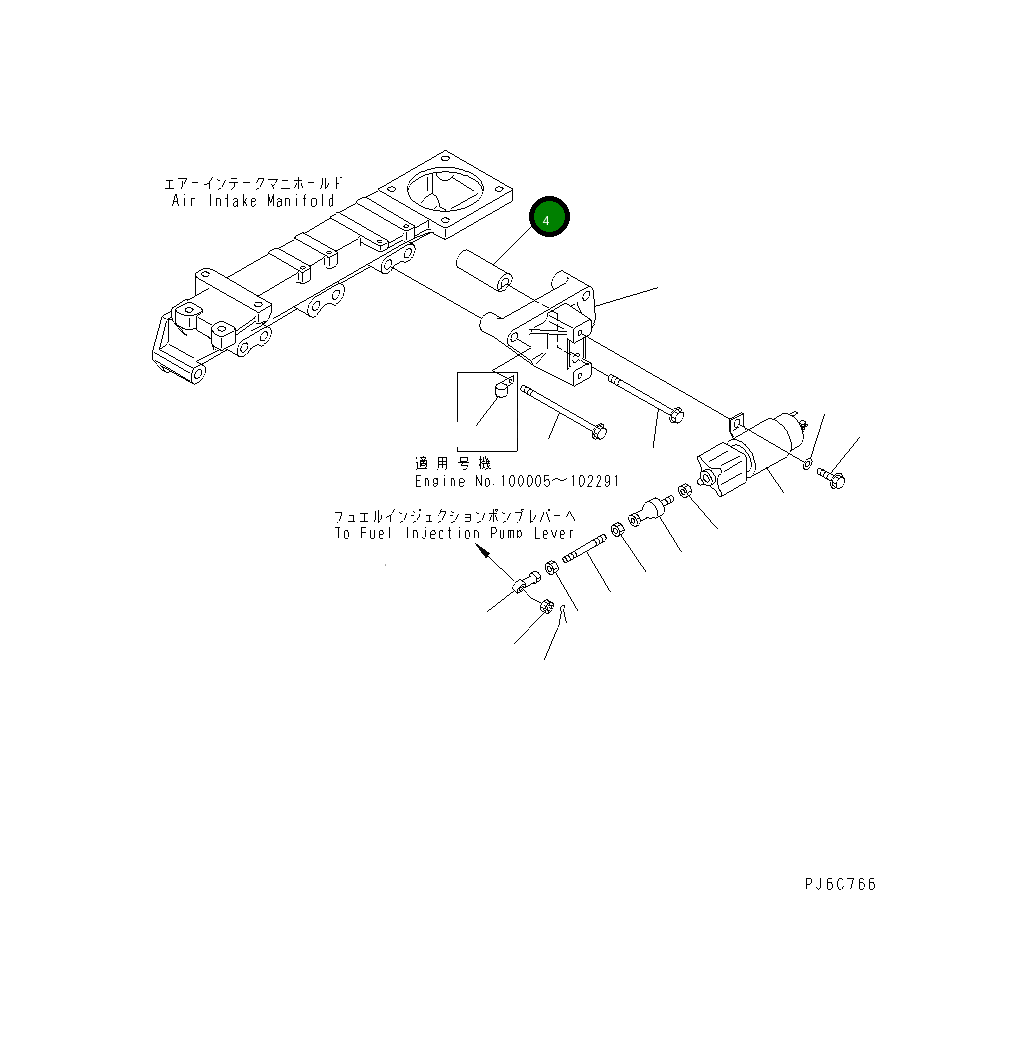 エアーインテークマニホールド
Air Intake Manifold

4

適用号機
Engine No.100005～102291

フュエルインジェクションポンプレバーへ
To Fuel Injection Pump Lever

PJ6C766