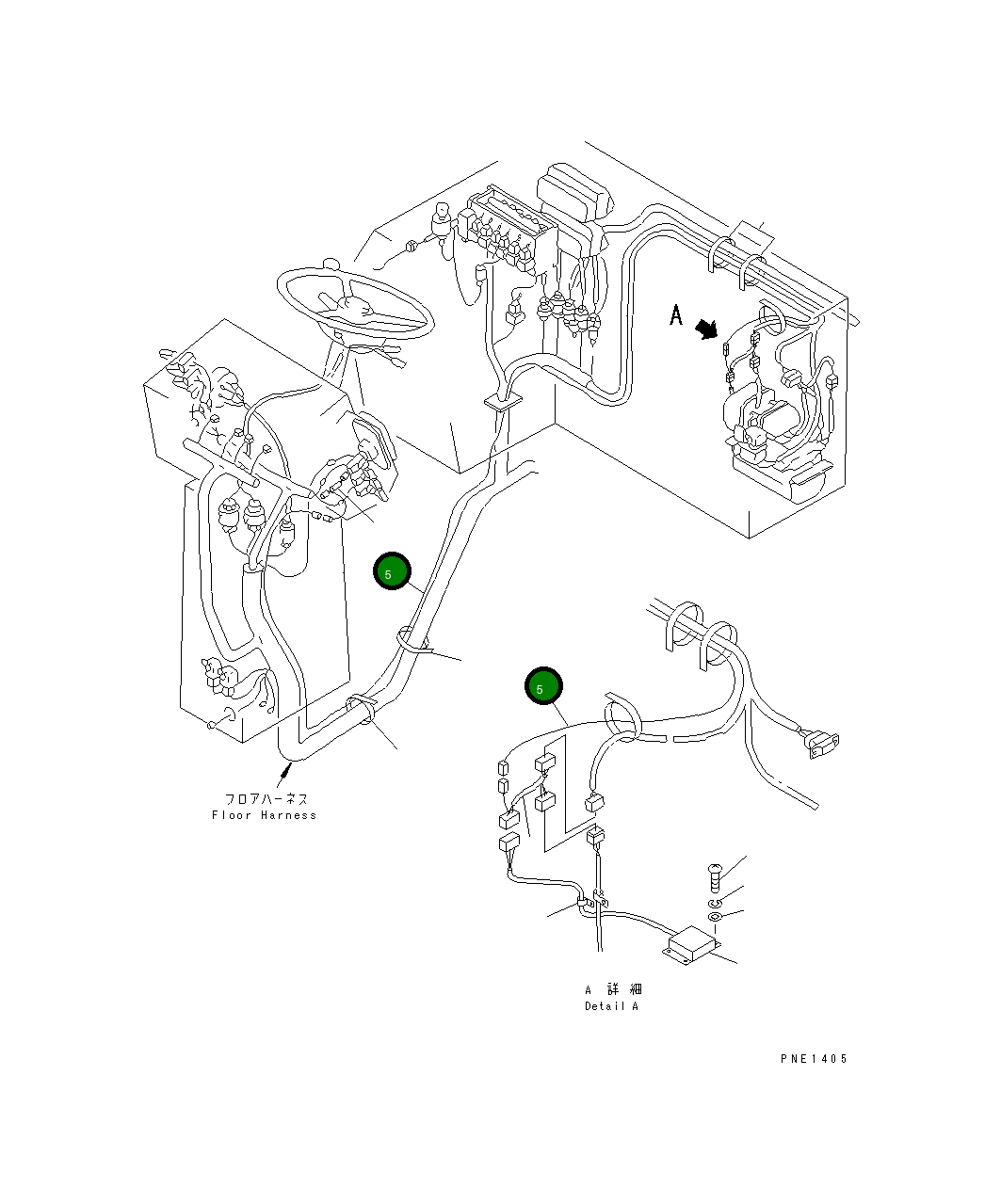 A

5

5

フロアハーネス
Floor Harness

A 詳細
Detail A

PNE1405