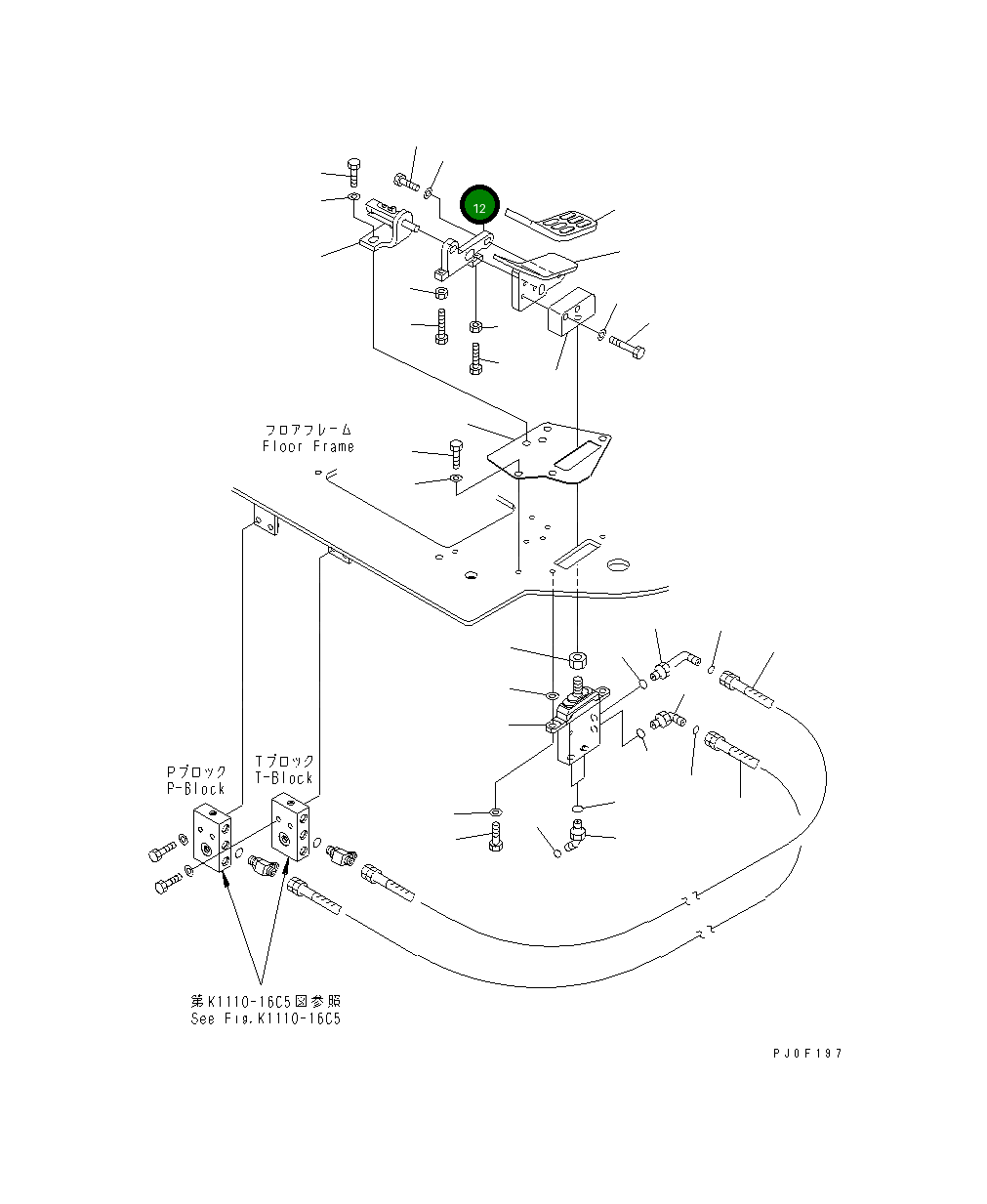 12

フロアフレーム
Floor Frame

Pブロック
P-Block

Tブロック
T-Block

第K1110-16C5図参照
See Fig.K1110-16C5

PJ0F197