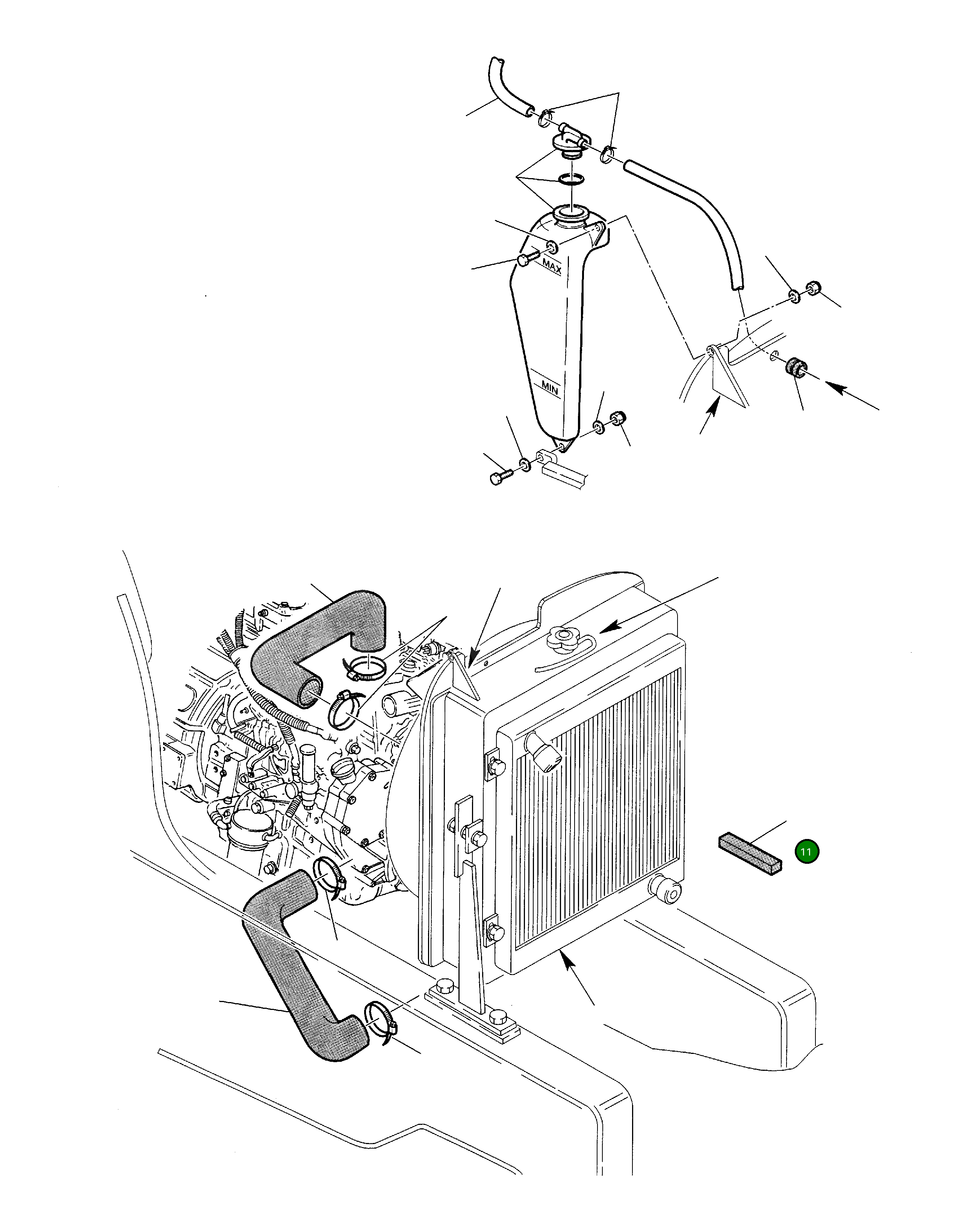 MAX

MIN

11