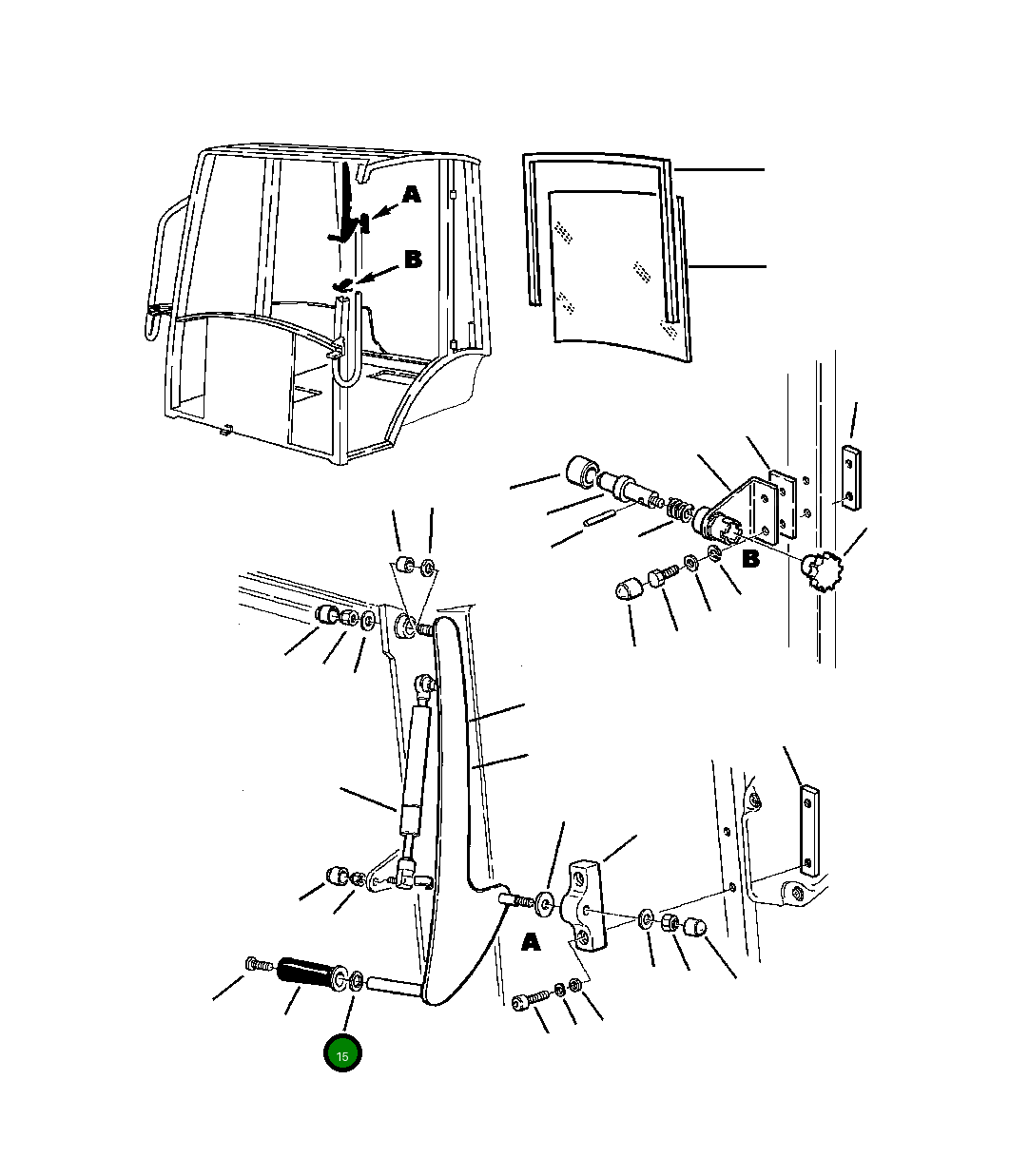 A
B
B
A
15