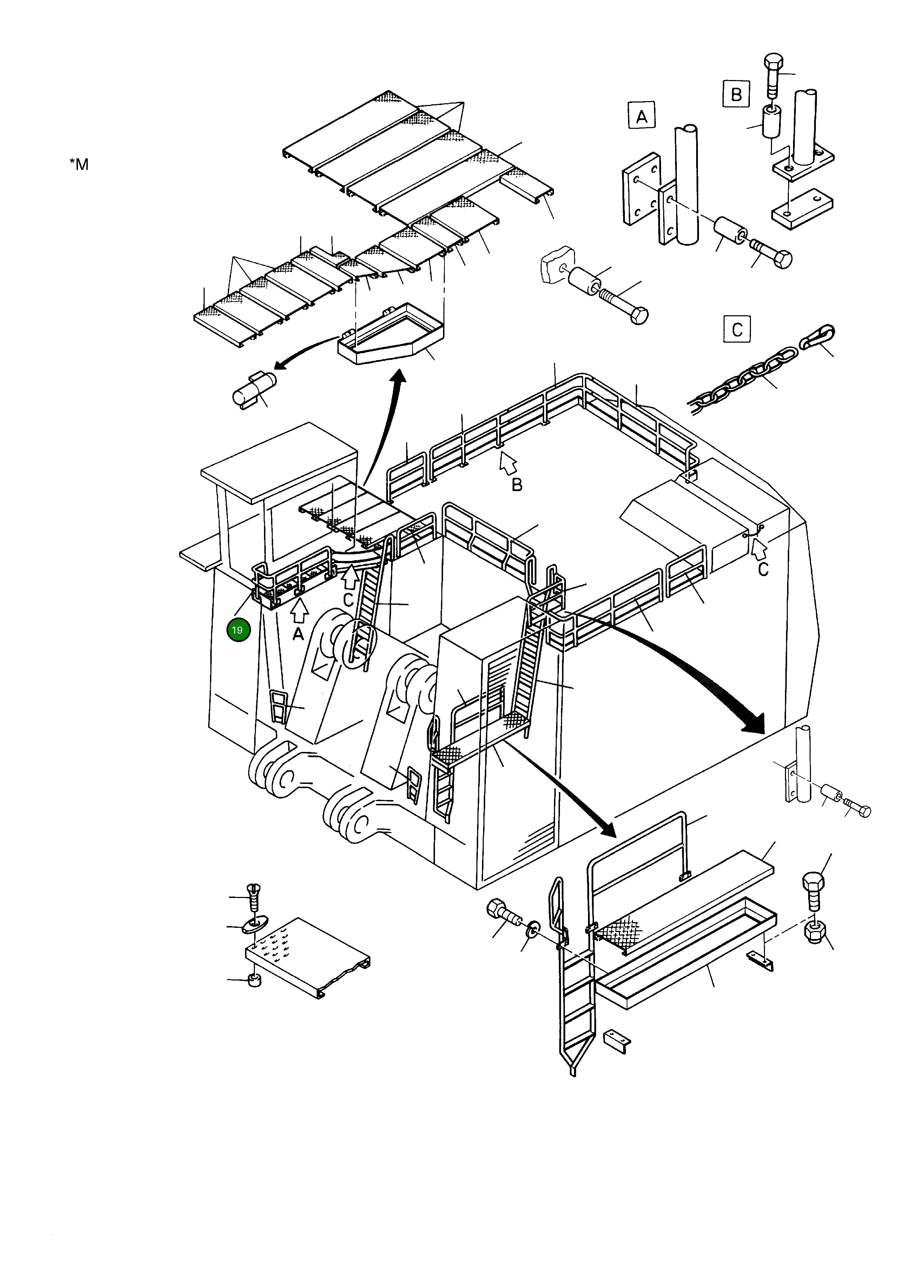 *M

A

B

C

B

C

C

A

19